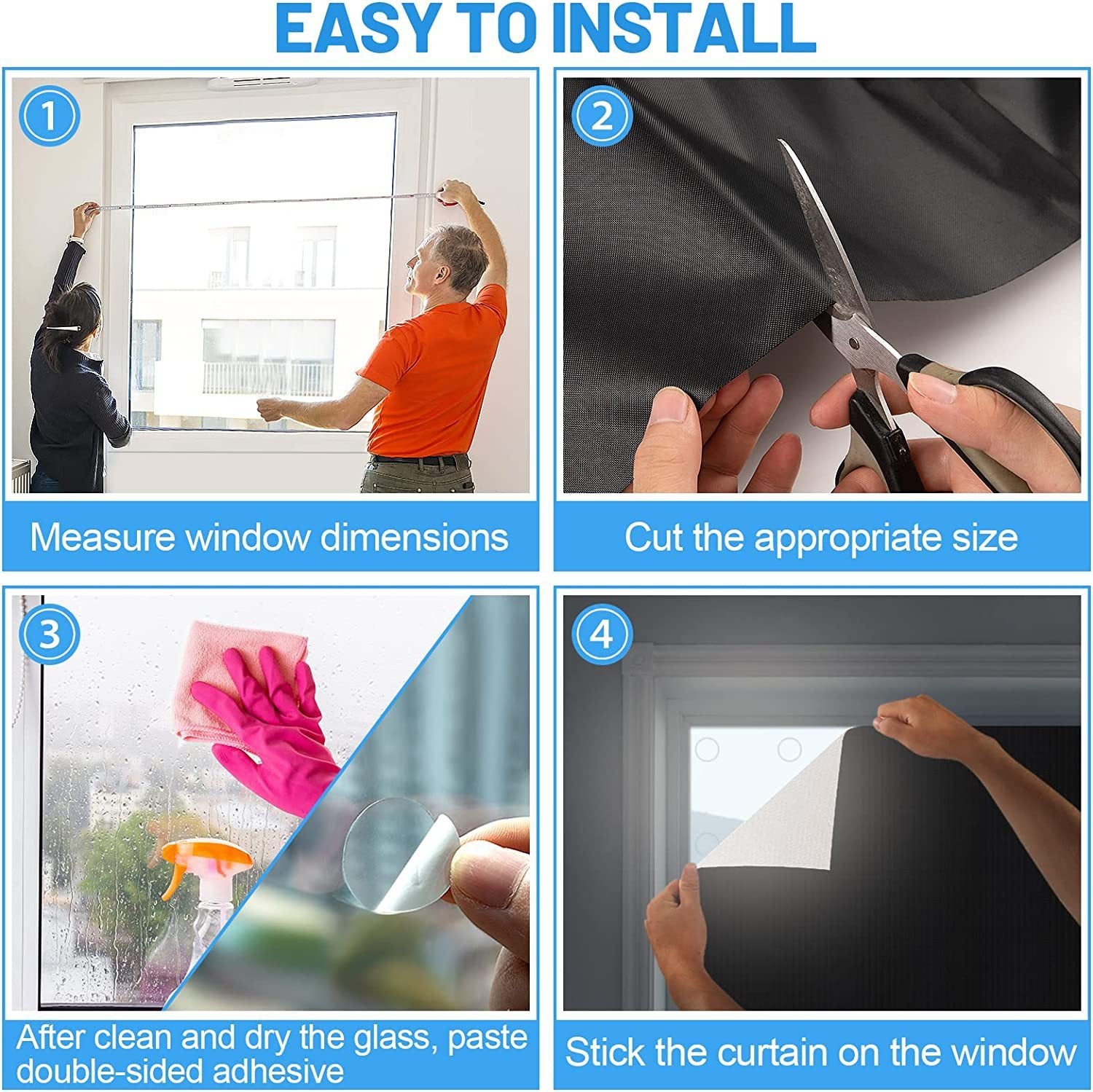 EASY TO INSTALL

1

Measure window dimensions

2

Cut the appropriate size

3

After clean and dry the glass, paste double-sided adhesive

4

Stick the curtain on the window