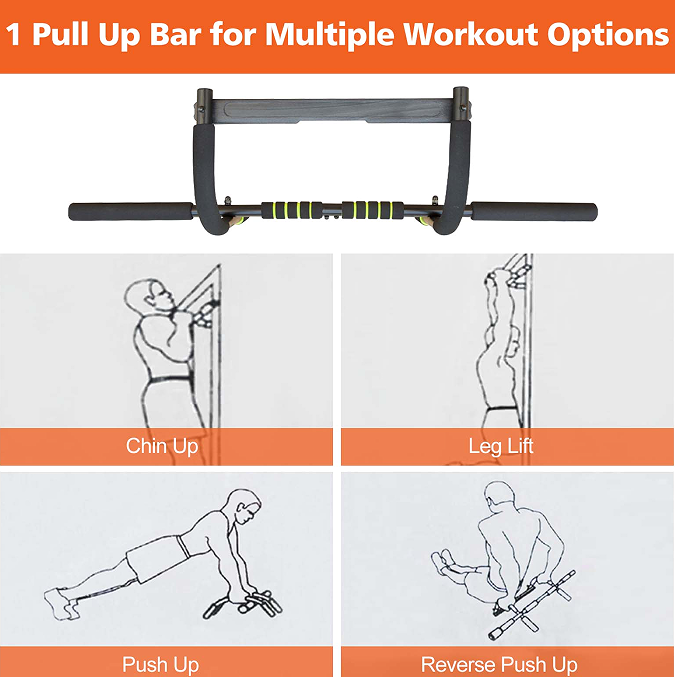 1 Pull Up Bar for Multiple Workout Options

Chin Up

Leg Lift

Push Up

Reverse Push Up