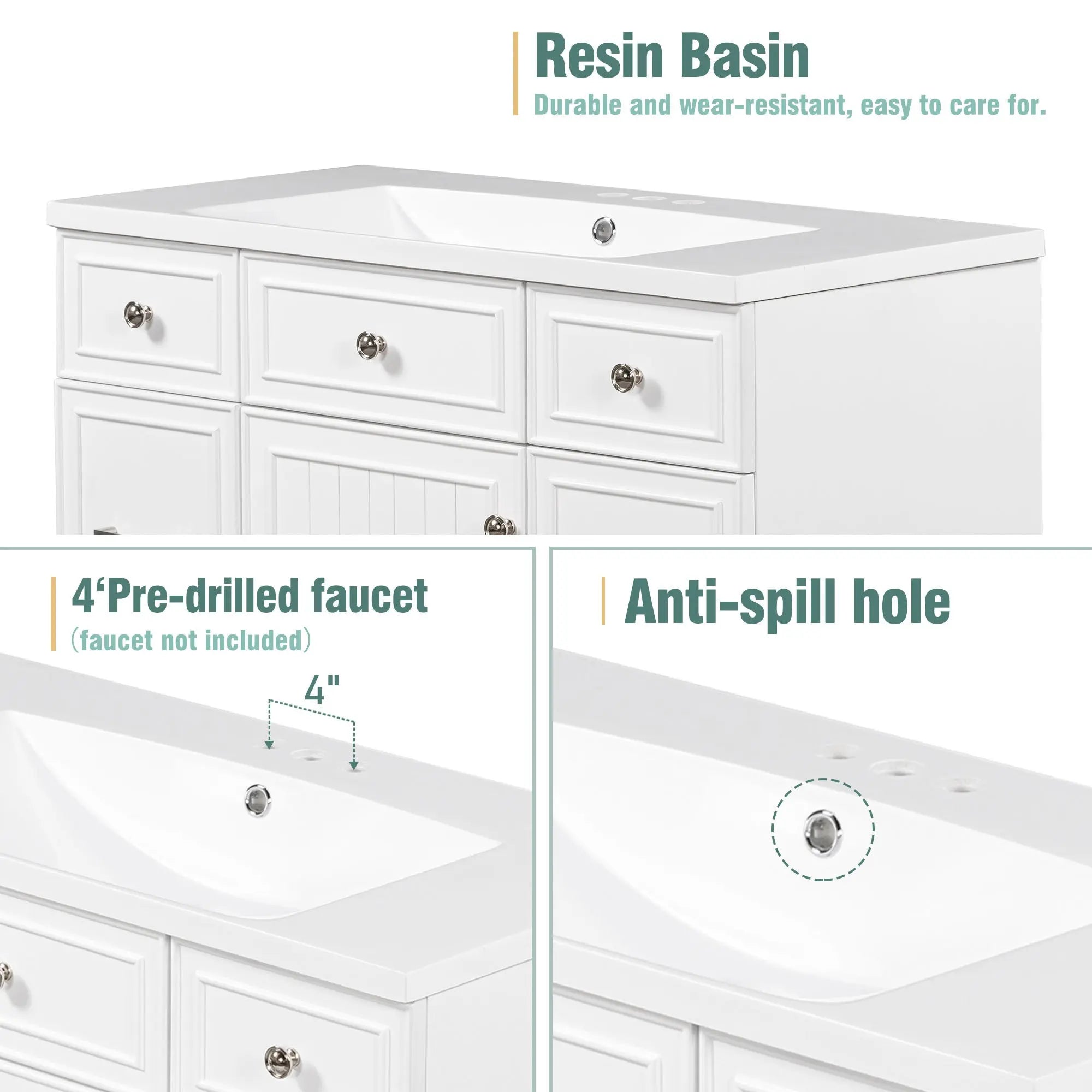 Resin Basin
Durable and wear-resistant, easy to care for.

4‘Pre-drilled faucet
（faucet not included）

4"

Anti-spill hole