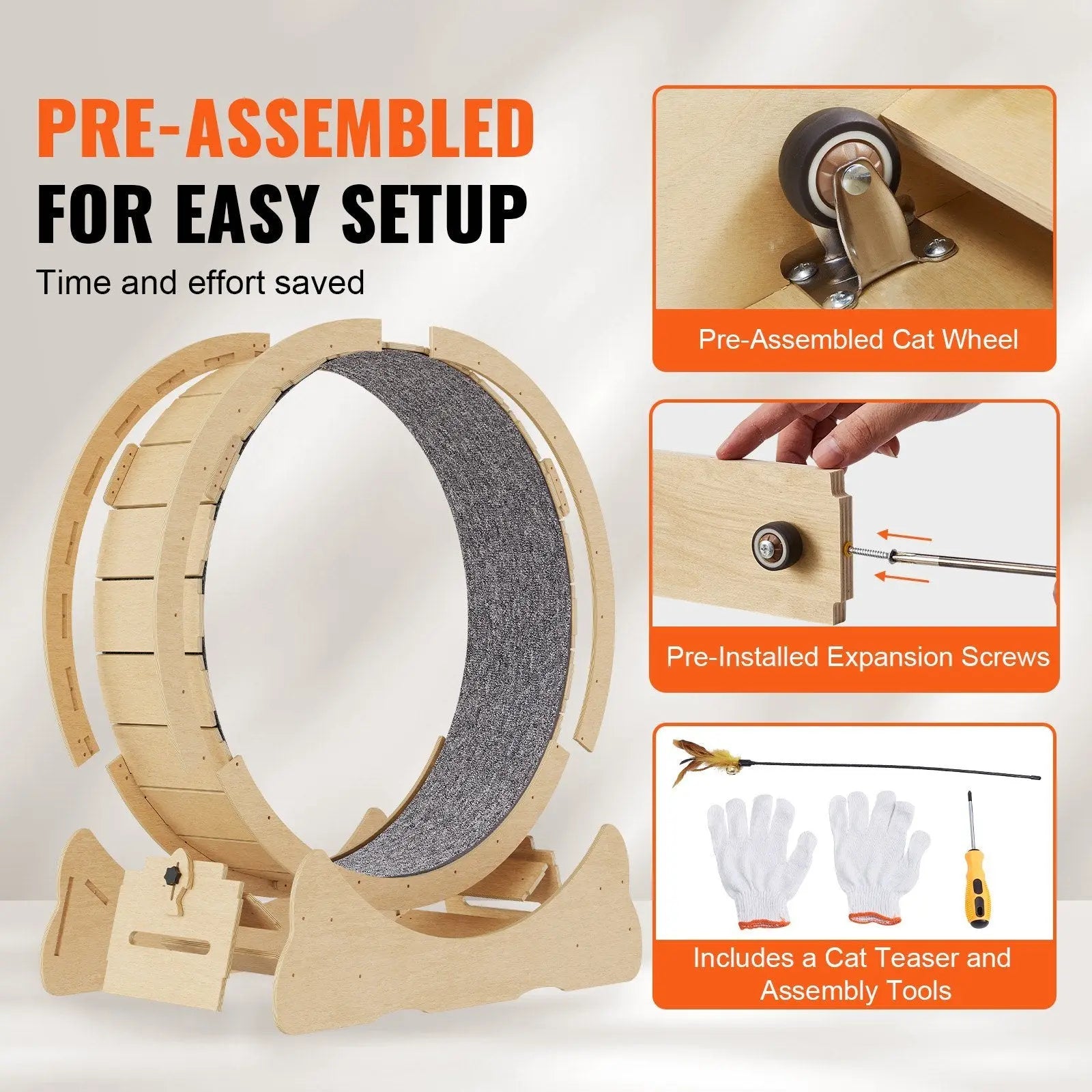 PRE-ASSEMBLED
FOR EASY SETUP

Time and effort saved

Pre-Assembled Cat Wheel

Pre-Installed Expansion Screws

Includes a Cat Teaser and Assembly Tools