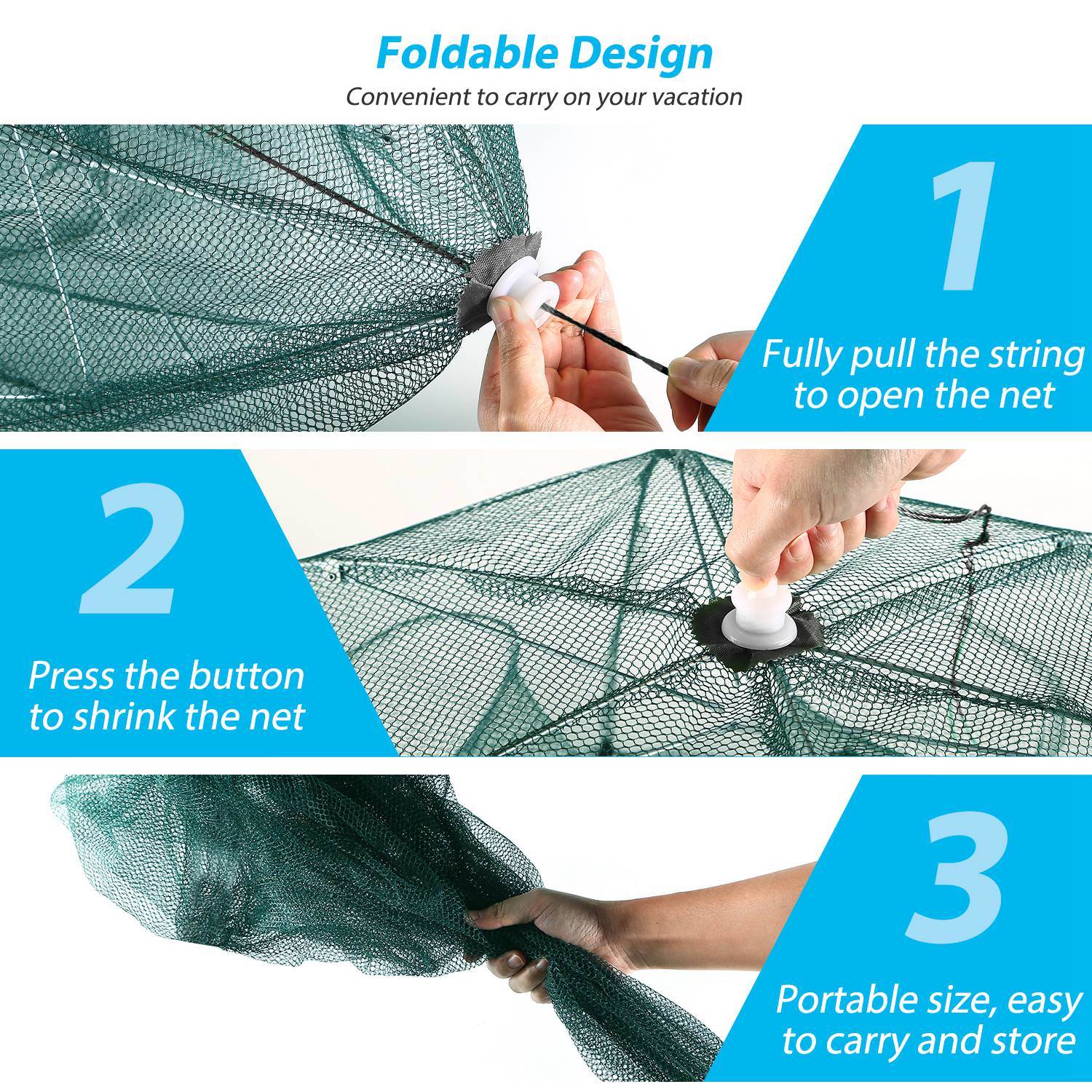 Foldable Design

Convenient to carry on your vacation

1

Fully pull the string to open the net

2

Press the button to shrink the net

3

Portable size, easy to carry and store