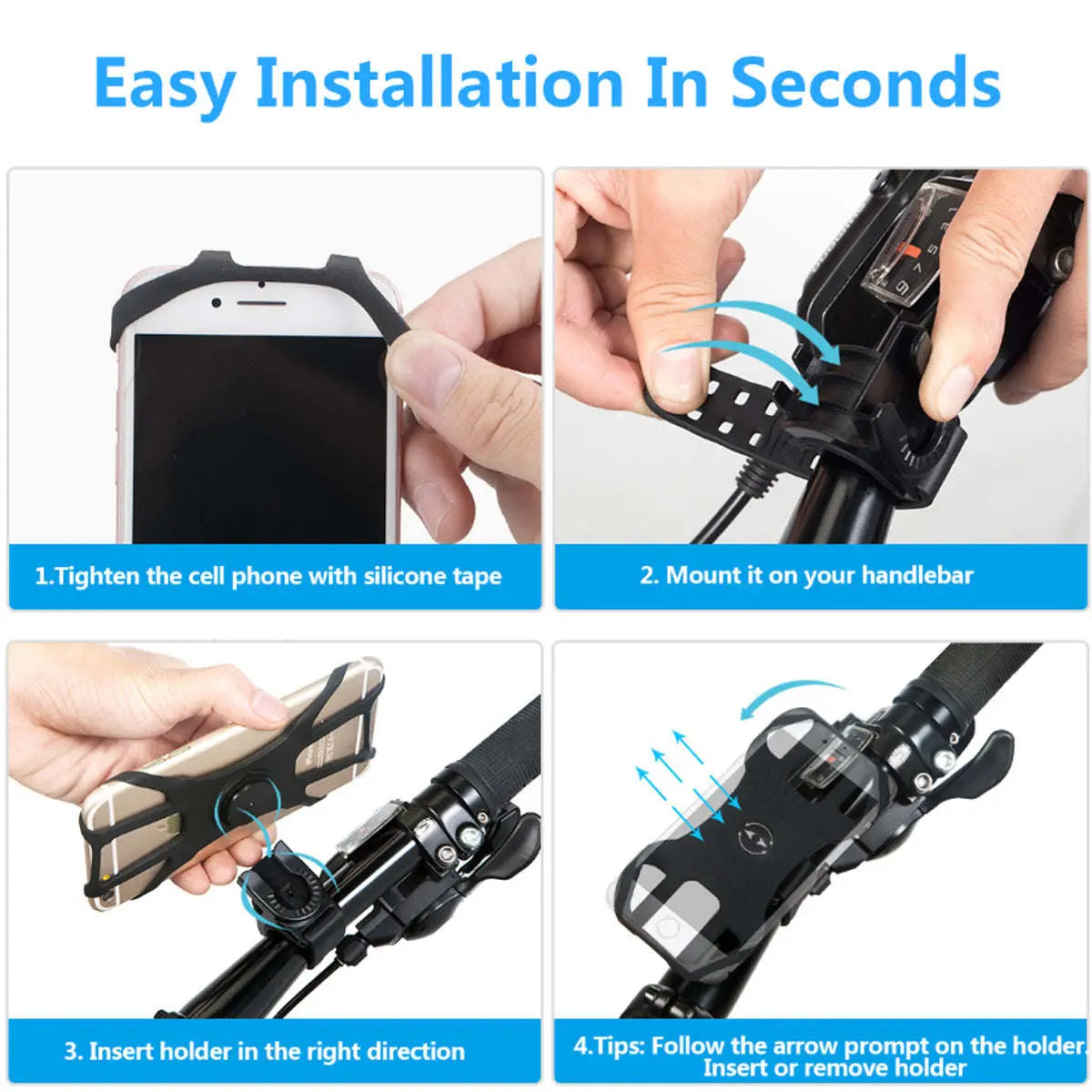 Easy Installation In Seconds

1.Tighten the cell phone with silicone tape

2. Mount it on your handlebar

3. Insert holder in the right direction

4.Tips: Follow the arrow prompt on the holder. Insert or remove holder