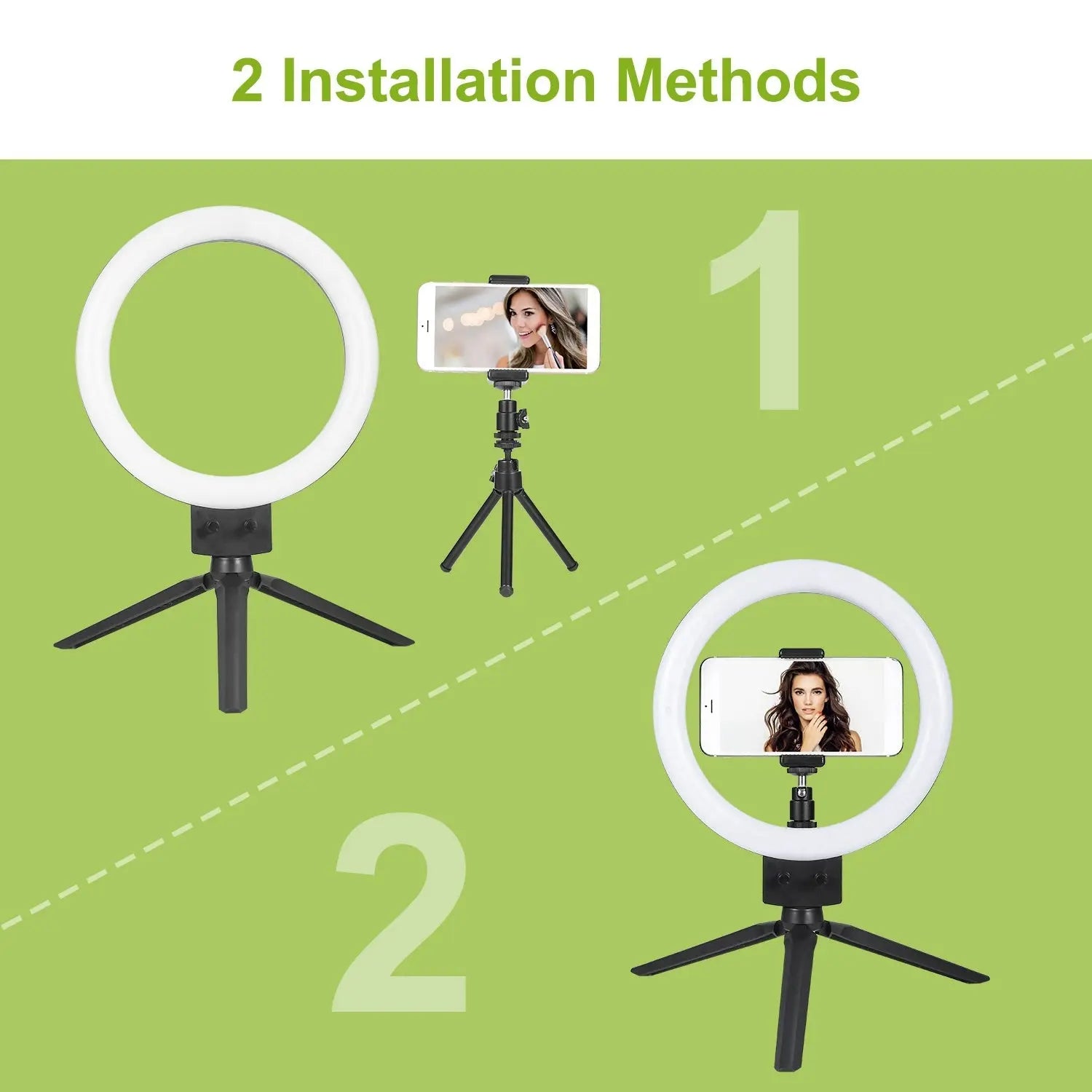 2 Installation Methods

1

2