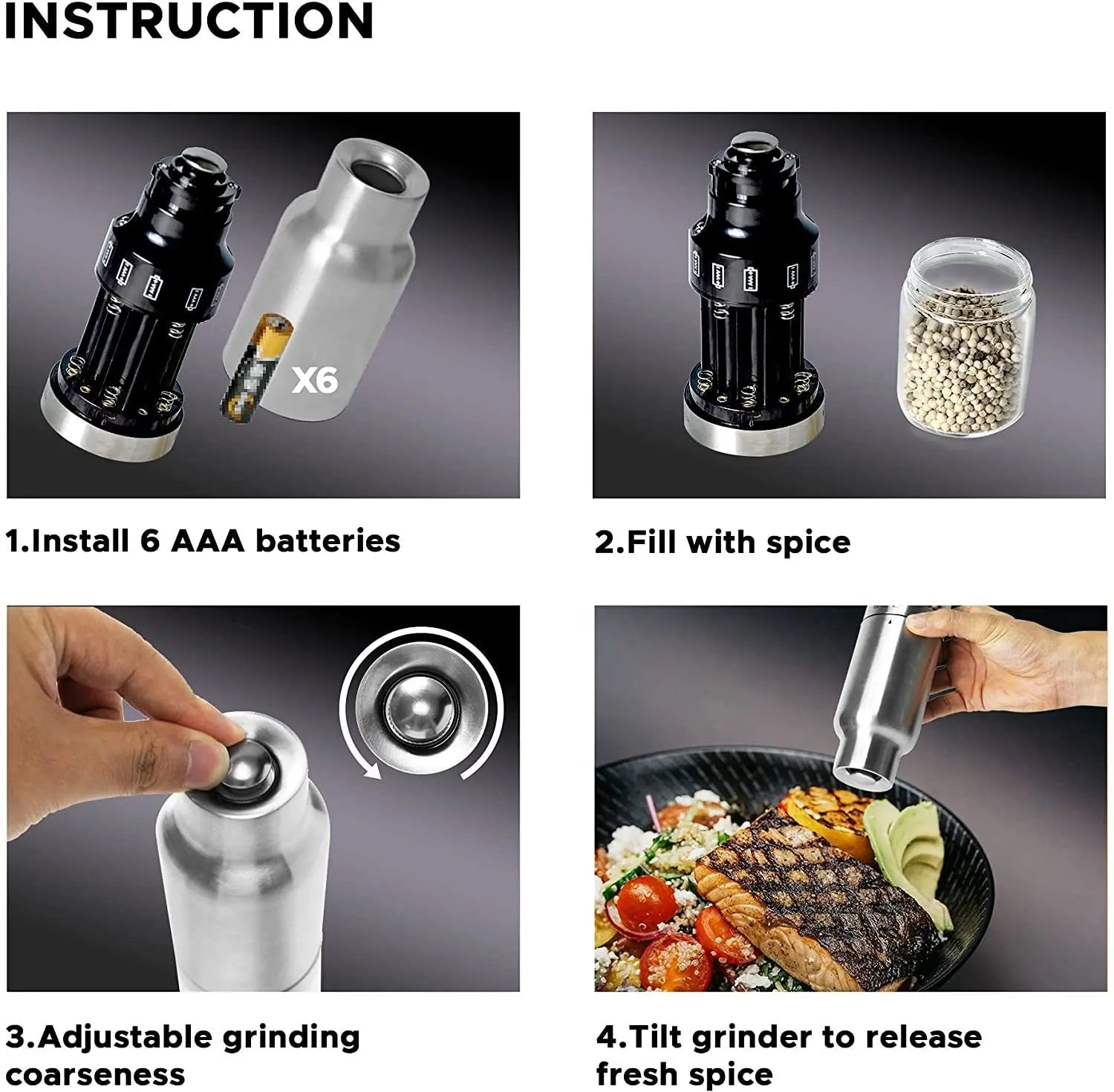 INSTRUCTION

X6

1.Install 6 AAA batteries

2.Fill with spice

3.Adjustable grinding coarseness

4.Tilt grinder to release fresh spice