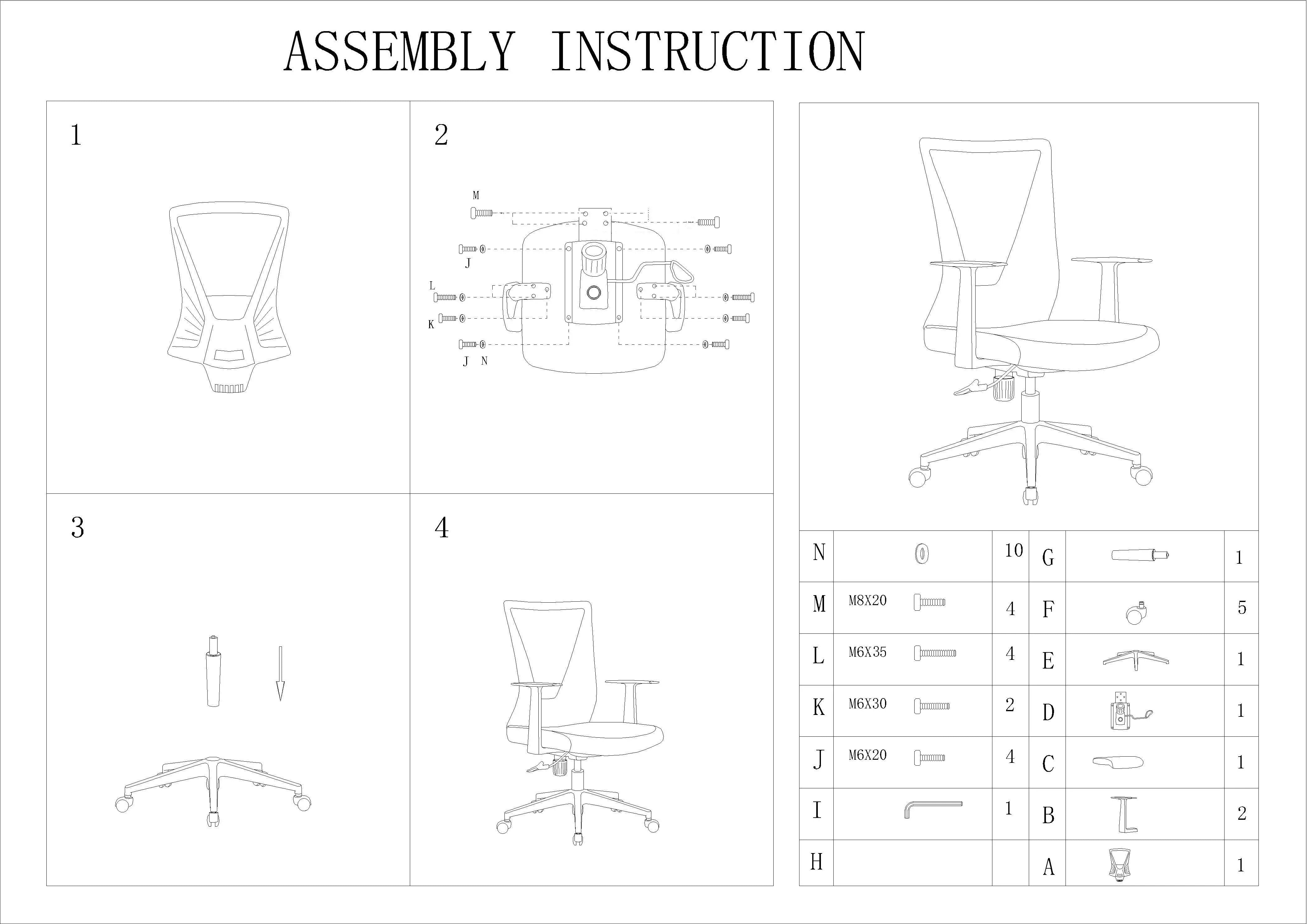 ASSEMBLY INSTRUCTION

1

2

M

J

L

K

J N

3

4

| N | | 10 | G | | 1 |
|---|---|---|---|---|---|
| M | M8X20 | 4 | F | | 5 |
| L | M6X35 | 4 | E | | 1 |
| K | M6X30 | 2 | D | | 1 |
| J | M6X20 | 4 | C | | 1 |
| I | | 1 | B | | 2 |
| H | | | A | | 1 |