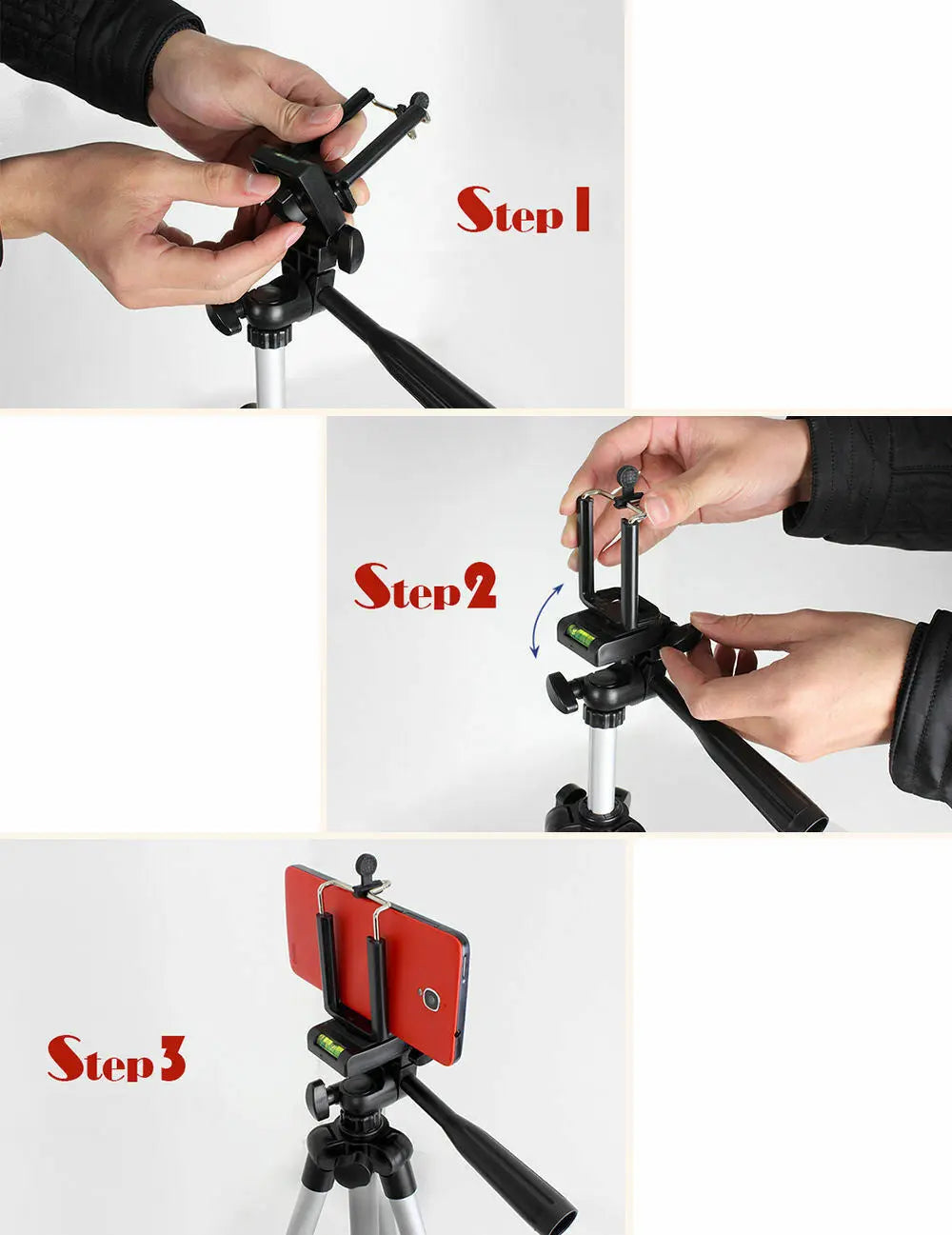 Step 1

Step 2

Step 3