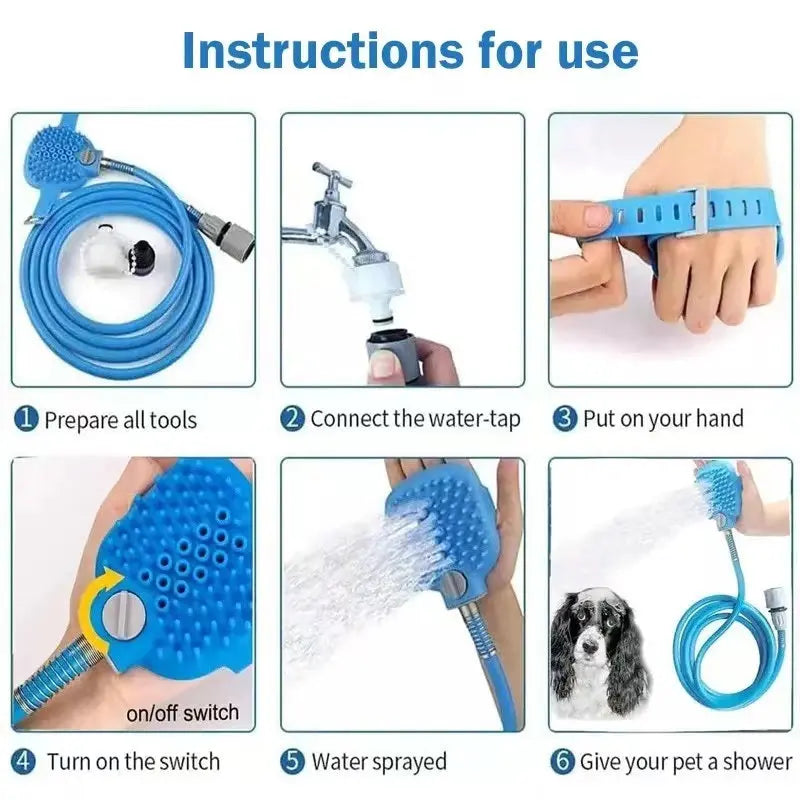 Instructions for use

1 Prepare all tools

2 Connect the water-tap

3 Put on your hand

on/off switch

4 Turn on the switch

5 Water sprayed

6 Give your pet a shower