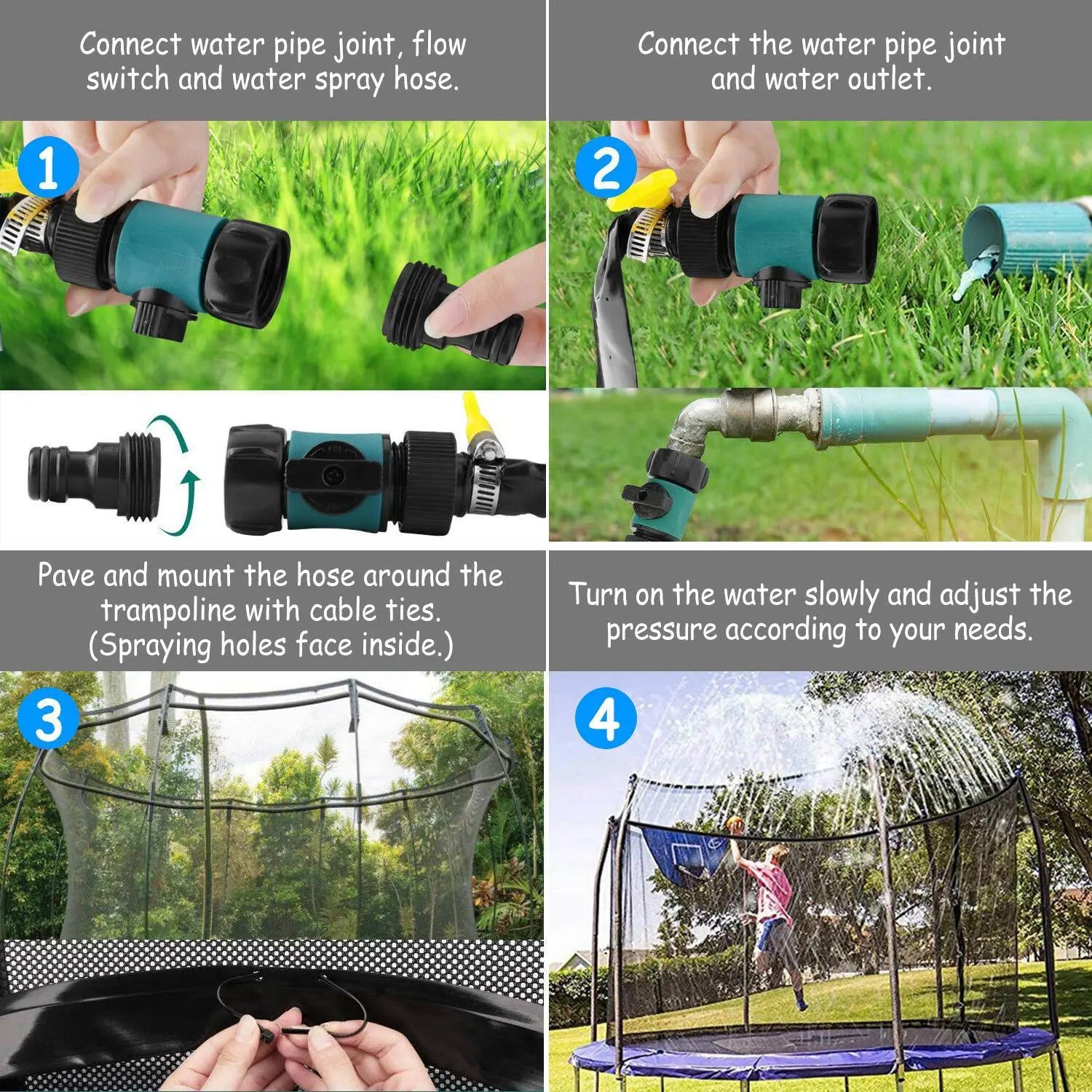 Connect water pipe joint, flow switch and water spray hose.

1

Connect the water pipe joint and water outlet.

2

Pave and mount the hose around the trampoline with cable ties. (Spraying holes face inside.)

3

Turn on the water slowly and adjust the pressure according to your needs.

4