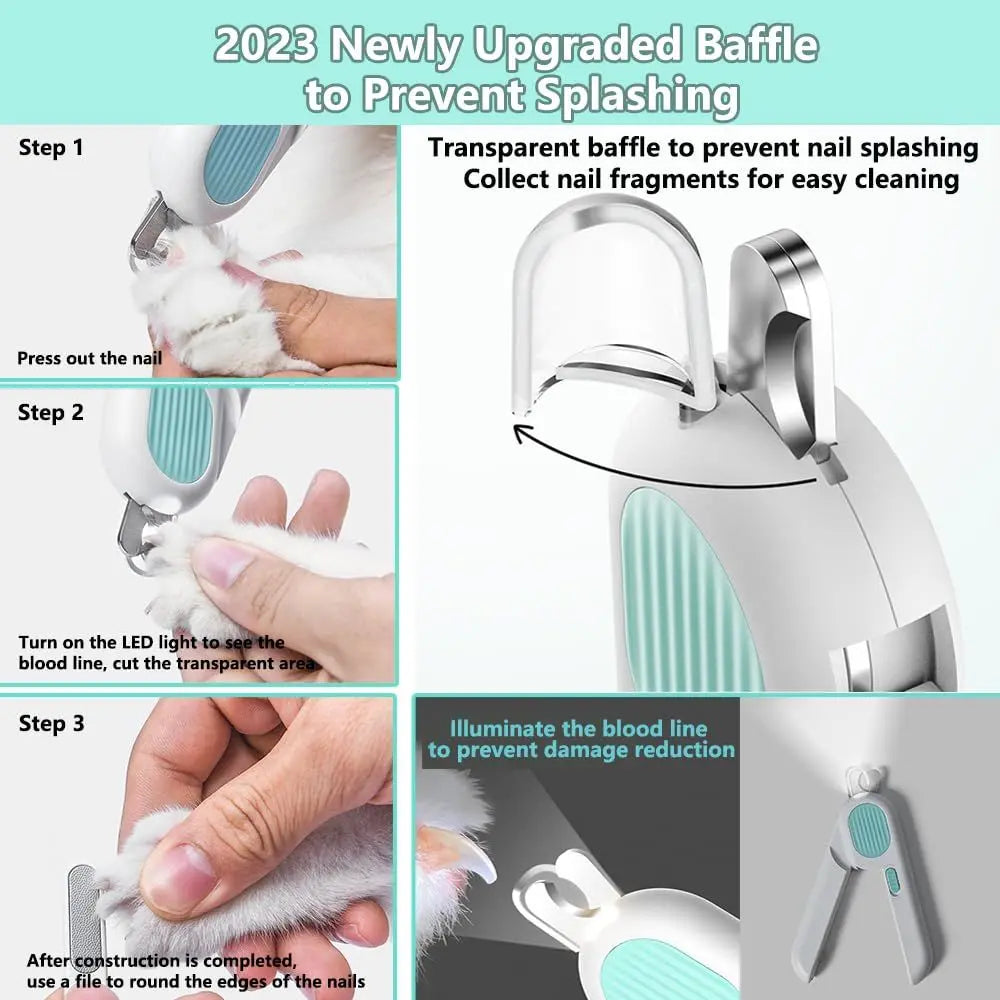 2023 Newly Upgraded Baffle to Prevent Splashing

Step 1

Press out the nail

Step 2

Turn on the LED light to see the blood line, cut the transparent area

Step 3

After construction is completed, use a file to round the edges of the nails

Transparent baffle to prevent nail splashing
Collect nail fragments for easy cleaning

Illuminate the blood line to prevent damage reduction