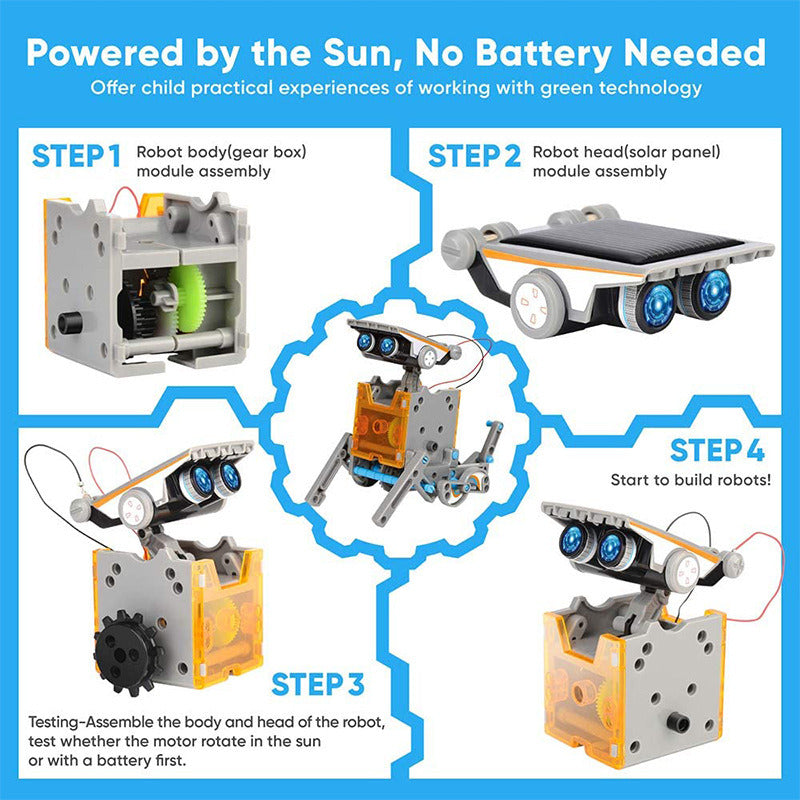 Powered by the Sun, No Battery Needed

Offer child practical experiences of working with green technology

STEP 1 Robot body(gear box) module assembly

STEP 2 Robot head(solar panel) module assembly

STEP 4 Start to build robots!

STEP 3

Testing-Assemble the body and head of the robot, test whether the motor rotate in the sun or with a battery first.