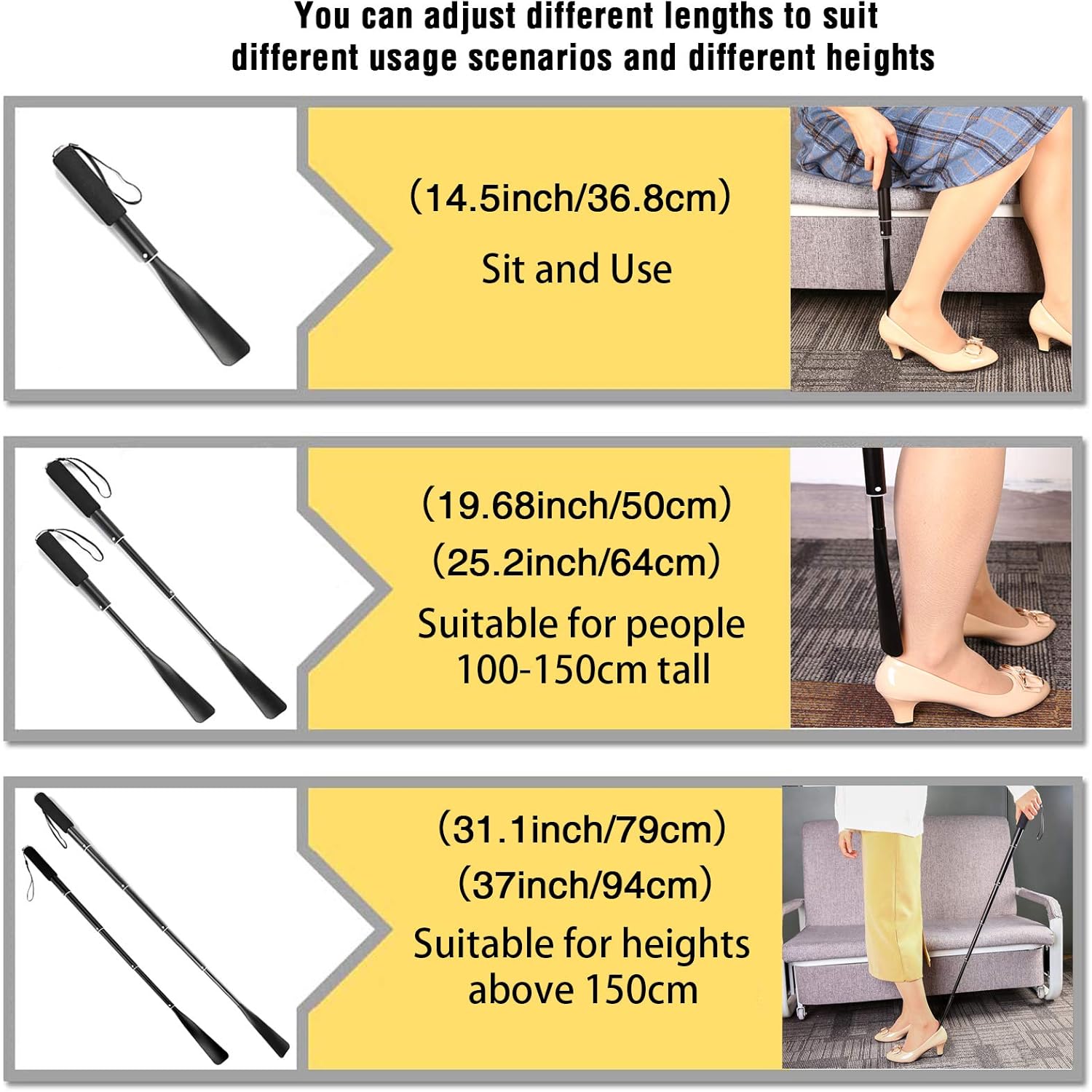 You can adjust different lengths to suit different usage scenarios and different heights

（14.5inch/36.8cm）

Sit and Use

（19.68inch/50cm）

（25.2inch/64cm）

Suitable for people 100-150cm tall

（31.1inch/79cm）

（37inch/94cm）

Suitable for heights above 150cm