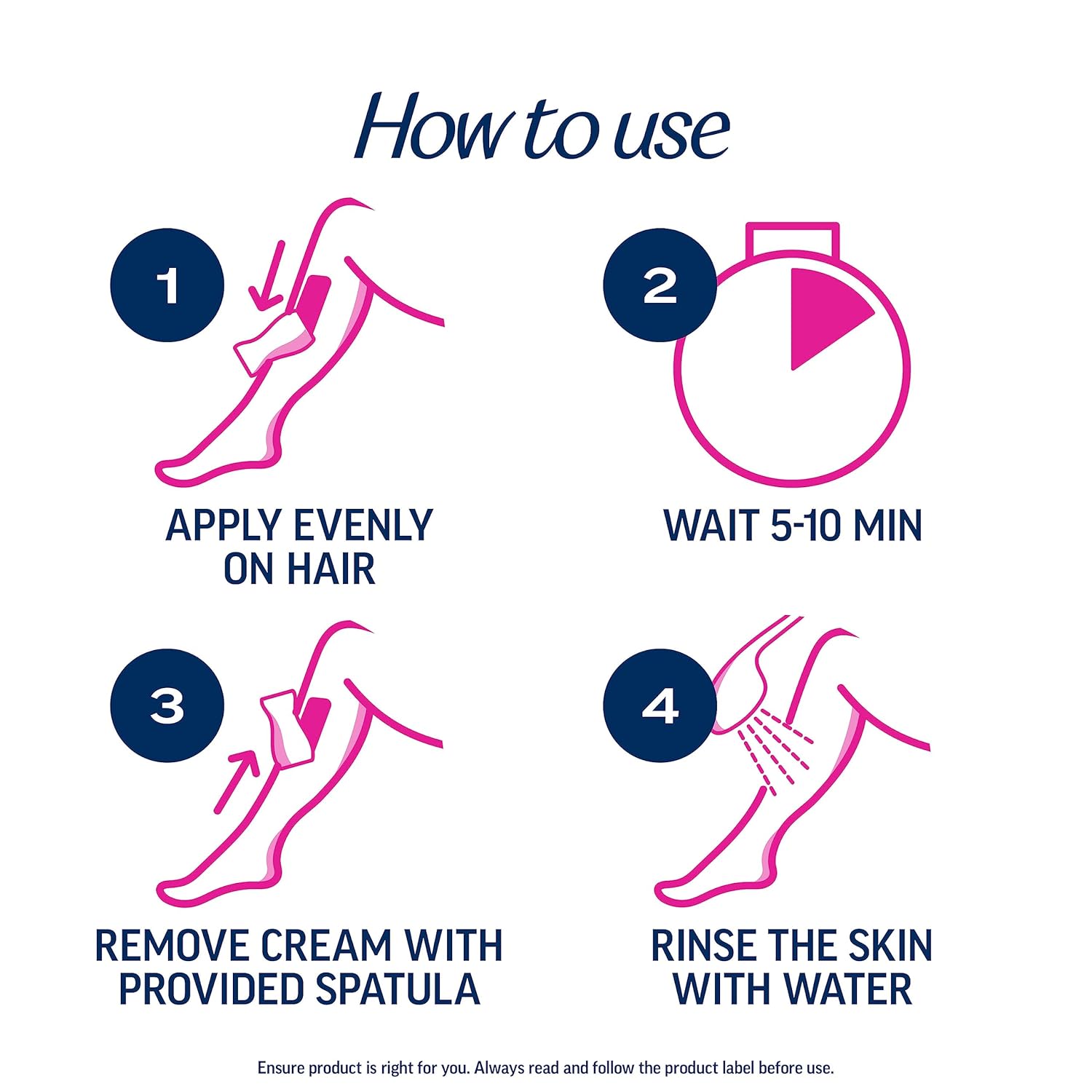 How to use

1

APPLY EVENLY ON HAIR

2

WAIT 5-10 MIN

3

REMOVE CREAM WITH PROVIDED SPATULA

4

RINSE THE SKIN WITH WATER

Ensure product is right for you. Always read and follow the product label before use.