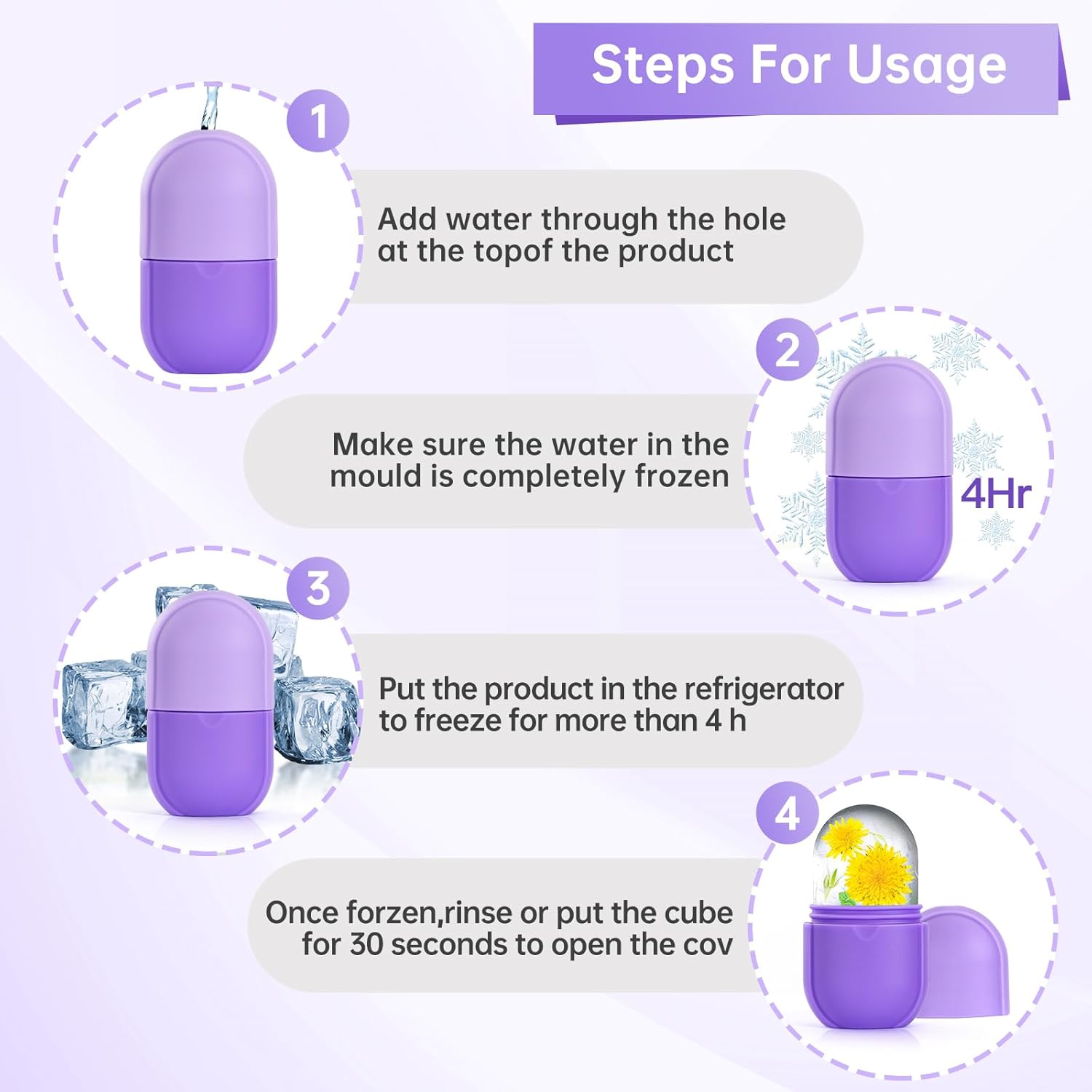 Steps For Usage

1

Add water through the hole at the topof the product

2

Make sure the water in the mould is completely frozen

4Hr

3

Put the product in the refrigerator to freeze for more than 4 h

4

Once forzen,rinse or put the cube for 30 seconds to open the cov