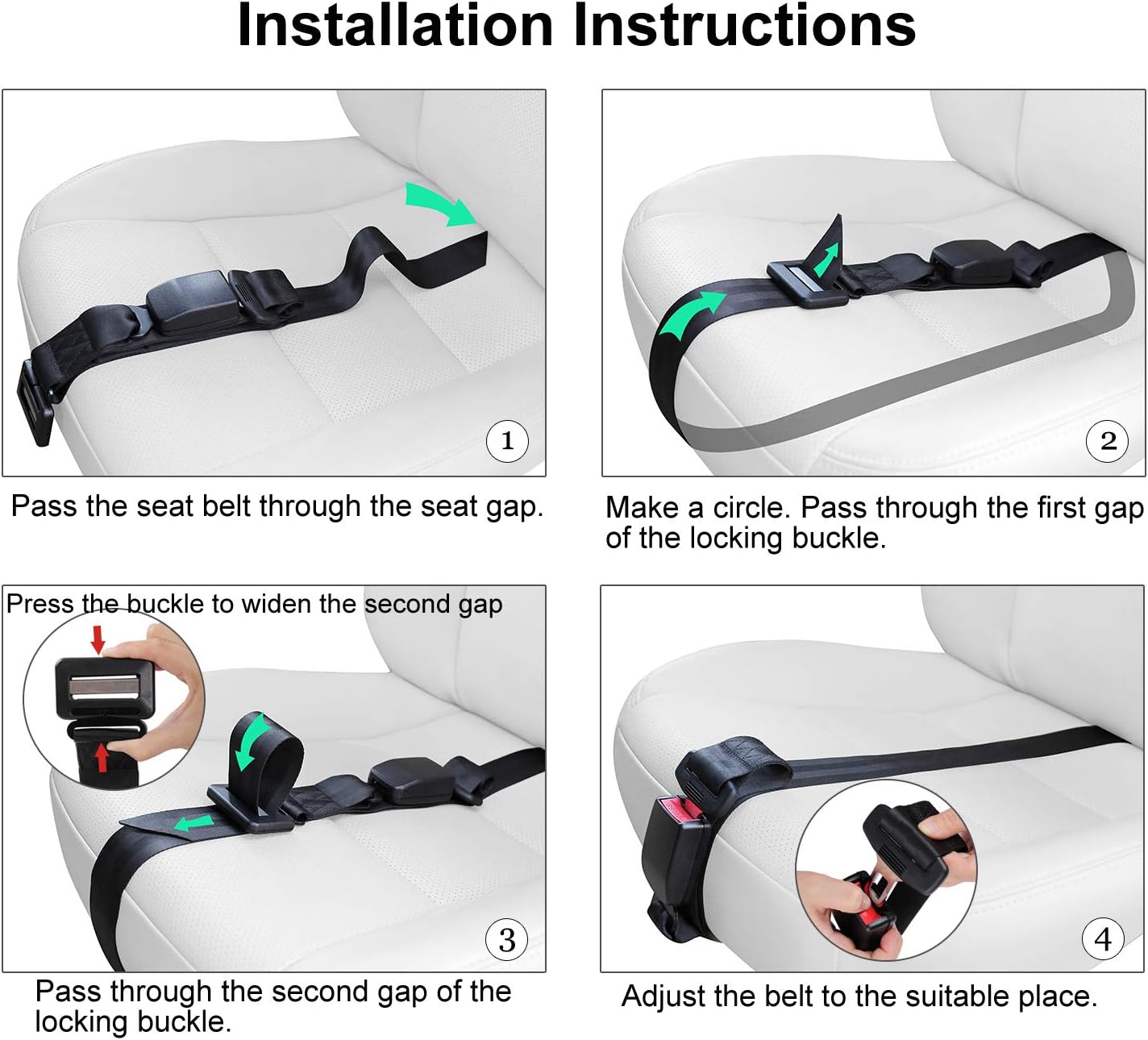 Installation Instructions

1

Pass the seat belt through the seat gap.

2

Make a circle. Pass through the first gap of the locking buckle.

Press the buckle to widen the second gap

3

Pass through the second gap of the locking buckle.

4

Adjust the belt to the suitable place.