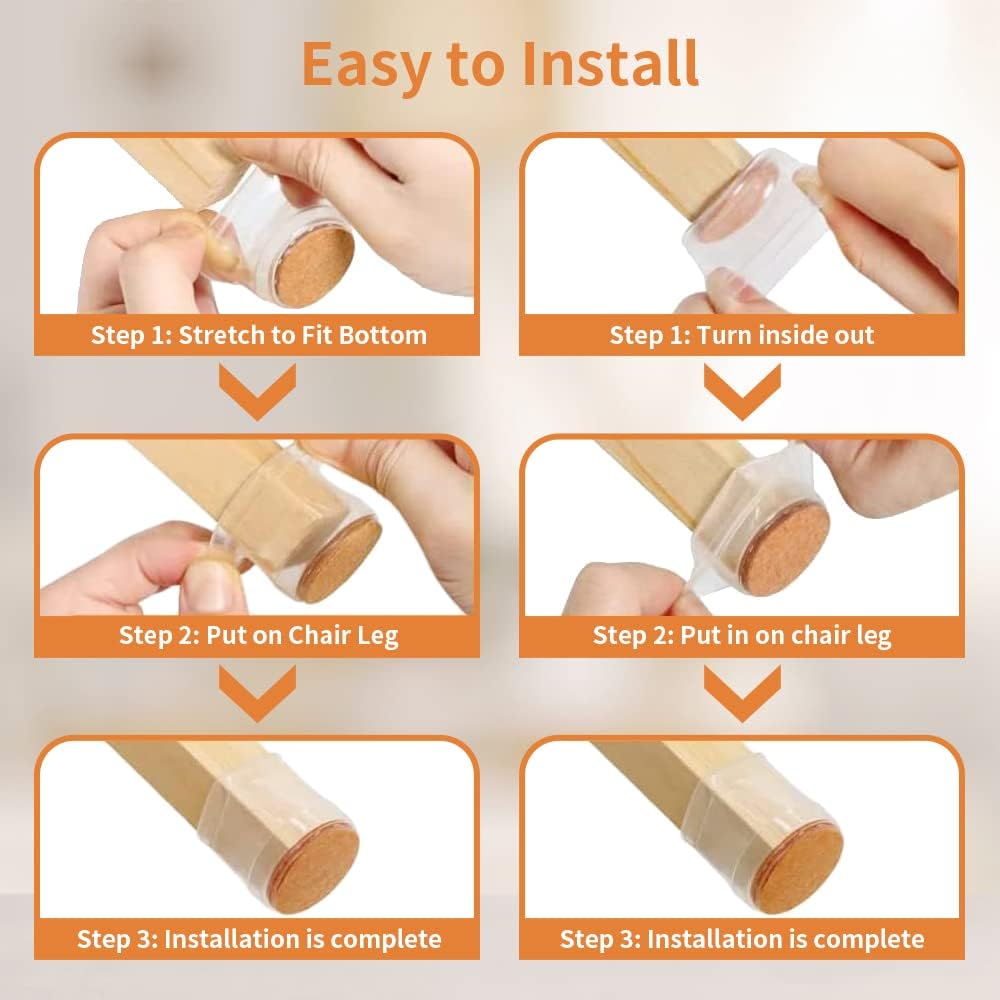 Easy to Install

Step 1: Stretch to Fit Bottom

Step 2: Put on Chair Leg

Step 3: Installation is complete

Step 1: Turn inside out

Step 2: Put in on chair leg

Step 3: Installation is complete