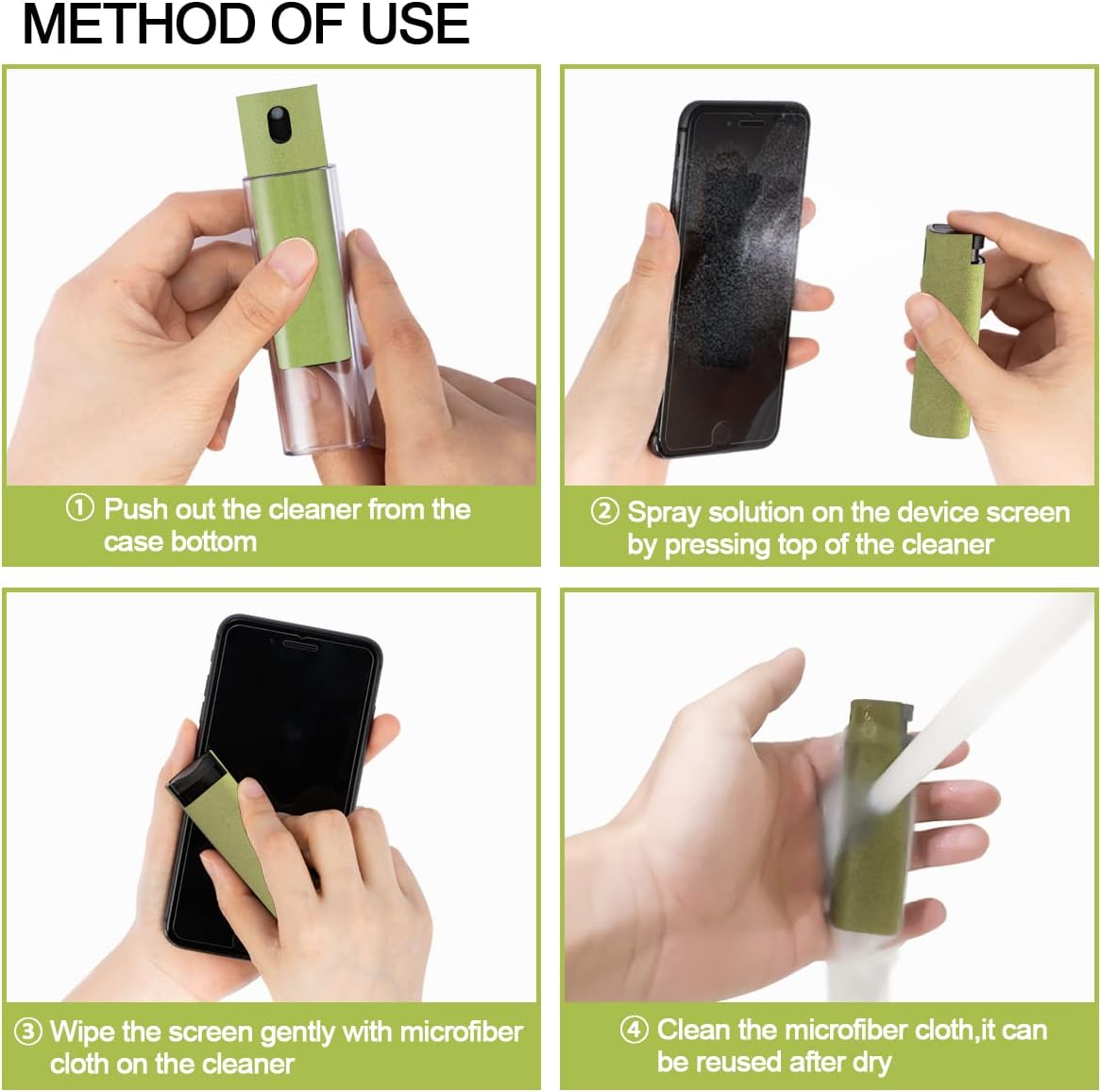 METHOD OF USE

① Push out the cleaner from the case bottom

② Spray solution on the device screen by pressing top of the cleaner

③ Wipe the screen gently with microfiber cloth on the cleaner

④ Clean the microfiber cloth,it can be reused after dry