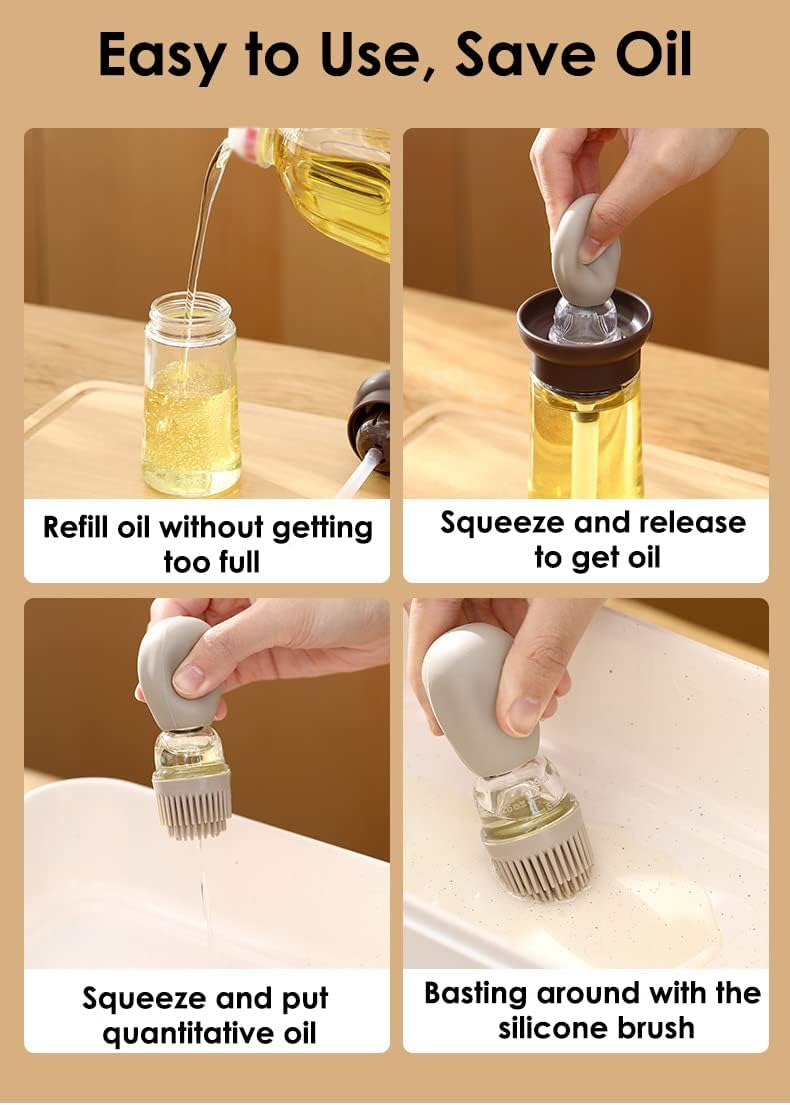 Easy to Use, Save Oil

Refill oil without getting too full

Squeeze and release to get oil

Squeeze and put quantitative oil

Basting around with the silicone brush