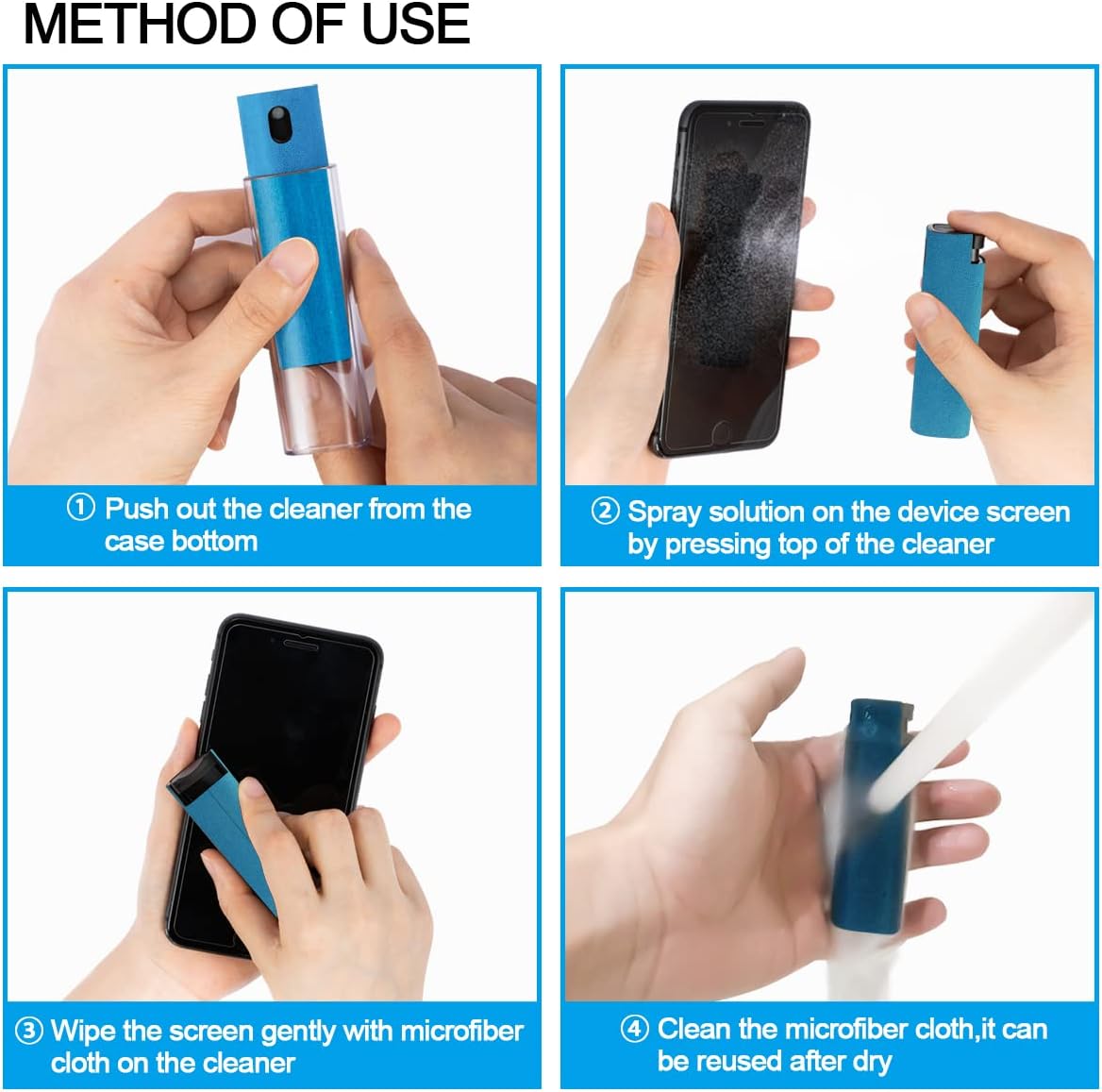 METHOD OF USE

① Push out the cleaner from the case bottom

② Spray solution on the device screen by pressing top of the cleaner

③ Wipe the screen gently with microfiber cloth on the cleaner

④ Clean the microfiber cloth,it can be reused after dry