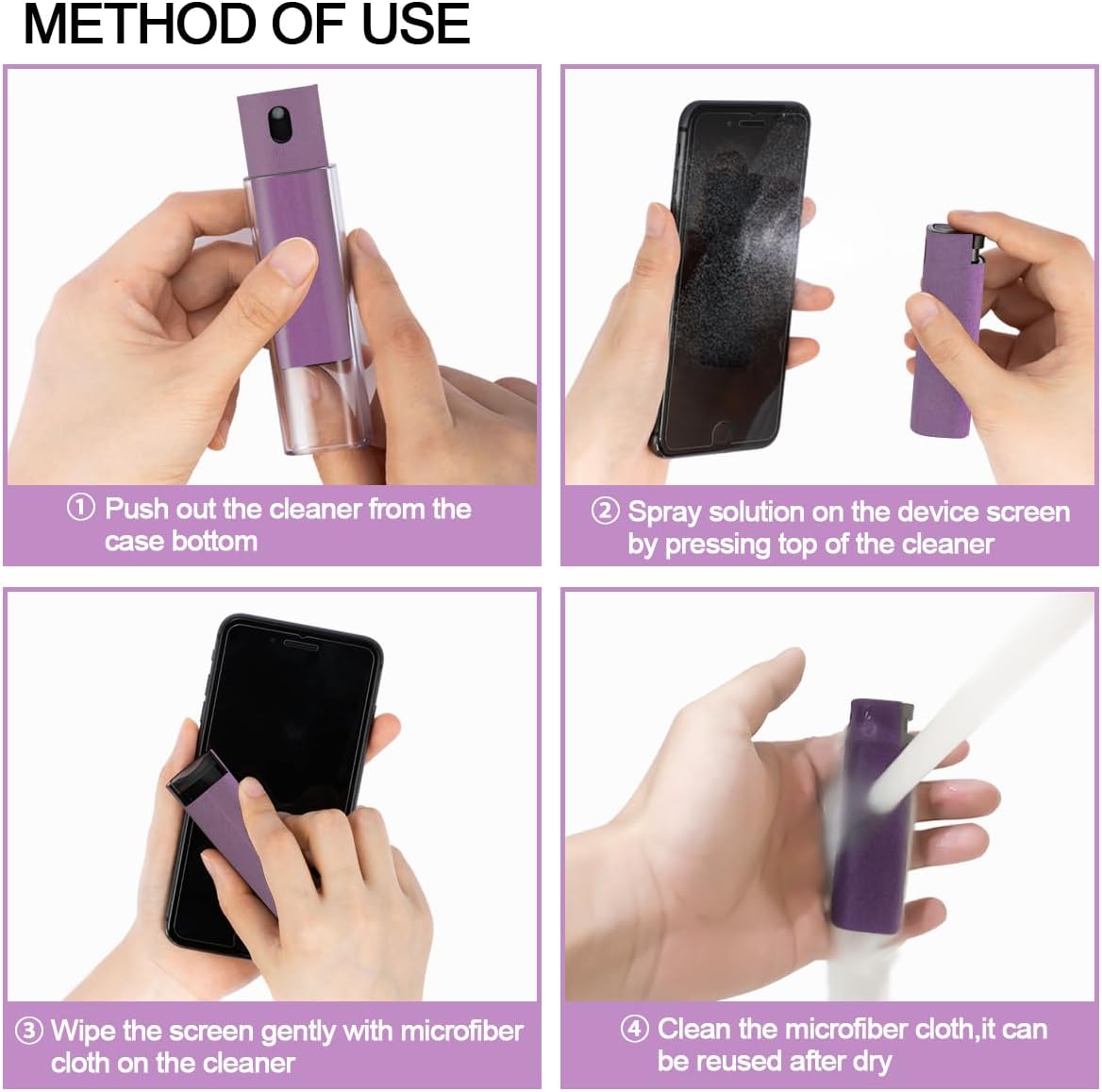 METHOD OF USE

① Push out the cleaner from the case bottom

② Spray solution on the device screen by pressing top of the cleaner

③ Wipe the screen gently with microfiber cloth on the cleaner

④ Clean the microfiber cloth,it can be reused after dry