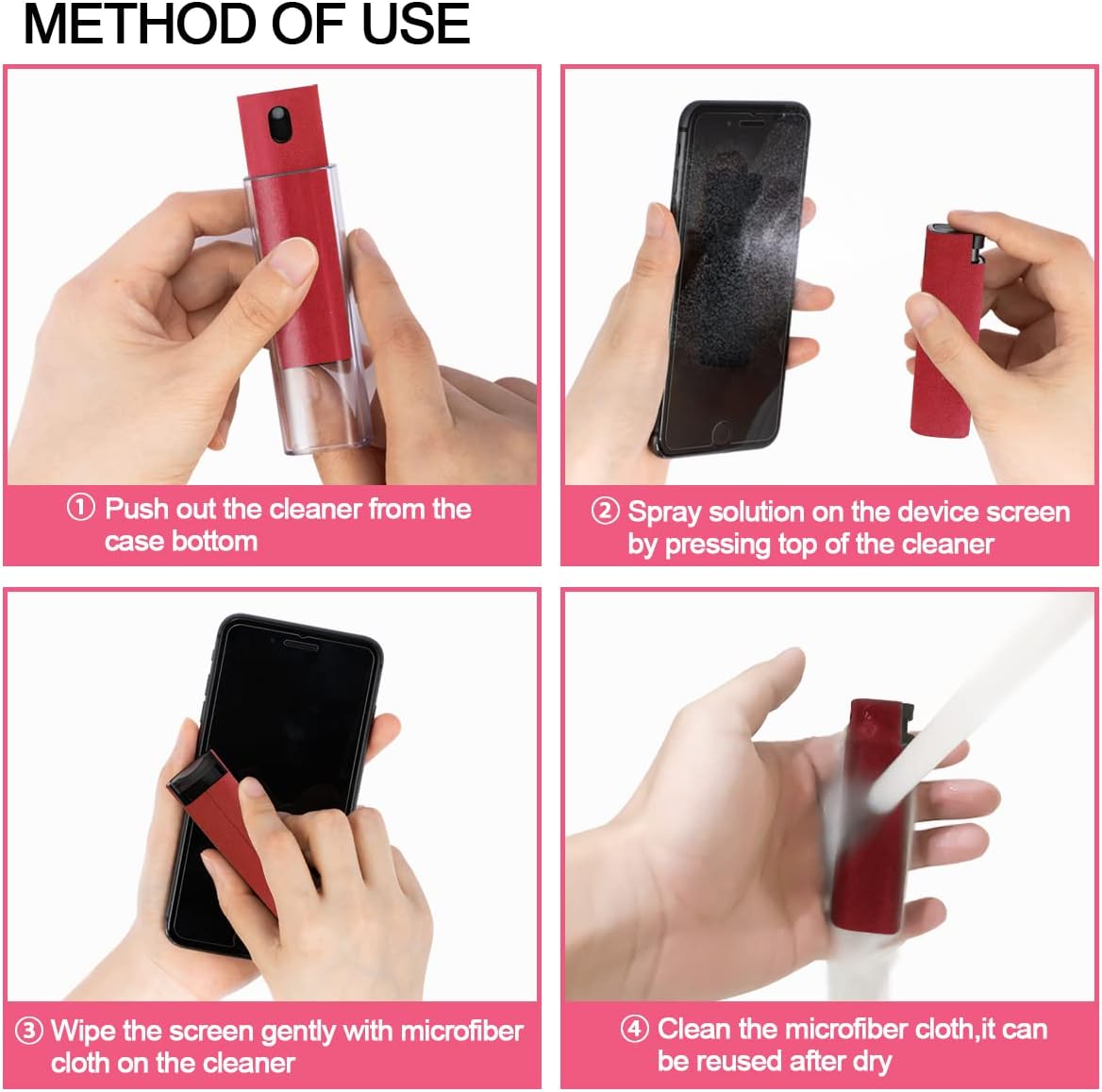 METHOD OF USE

① Push out the cleaner from the case bottom

② Spray solution on the device screen by pressing top of the cleaner

③ Wipe the screen gently with microfiber cloth on the cleaner

④ Clean the microfiber cloth,it can be reused after dry