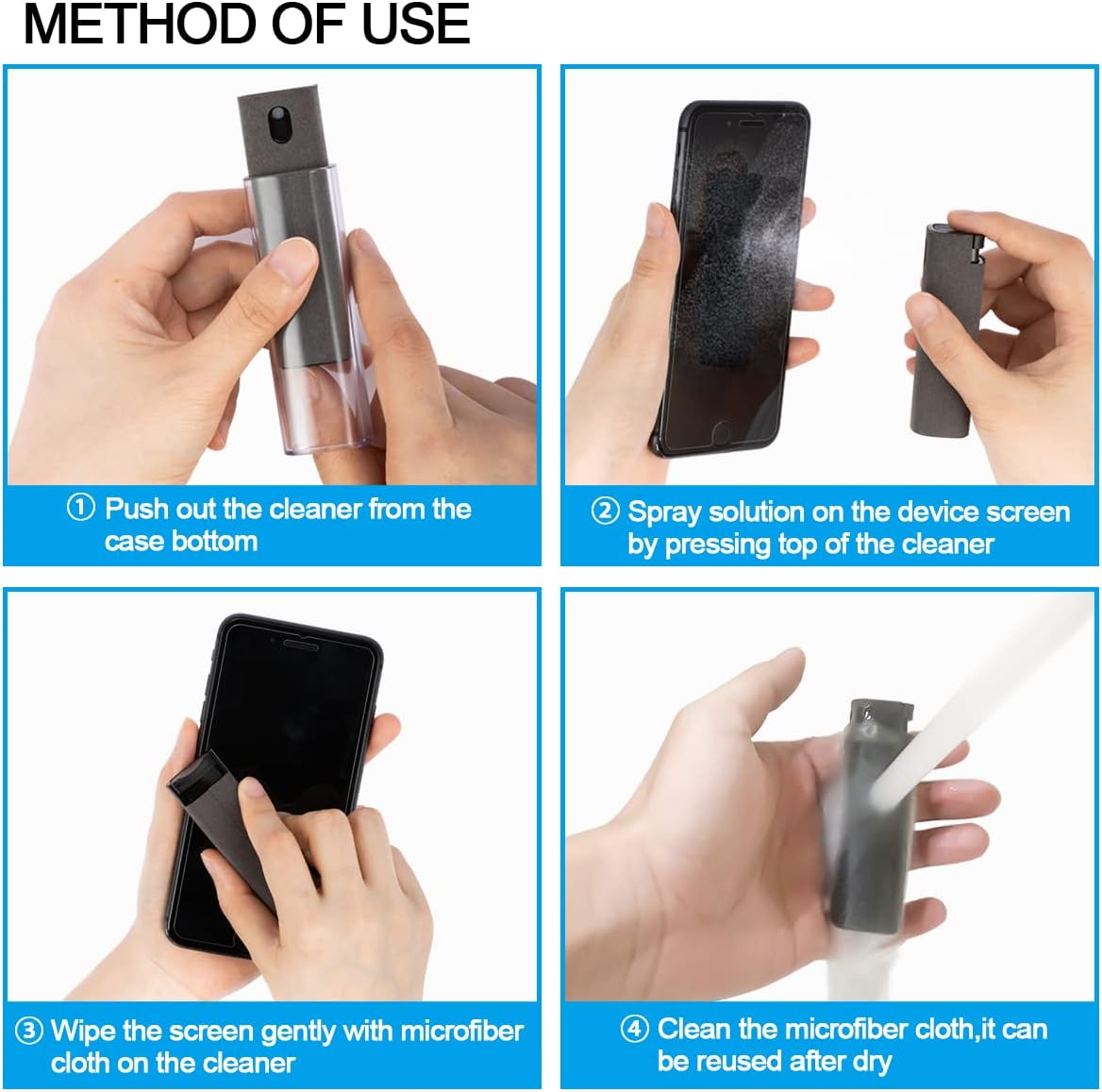 METHOD OF USE

① Push out the cleaner from the case bottom

② Spray solution on the device screen by pressing top of the cleaner

③ Wipe the screen gently with microfiber cloth on the cleaner

④ Clean the microfiber cloth,it can be reused after dry