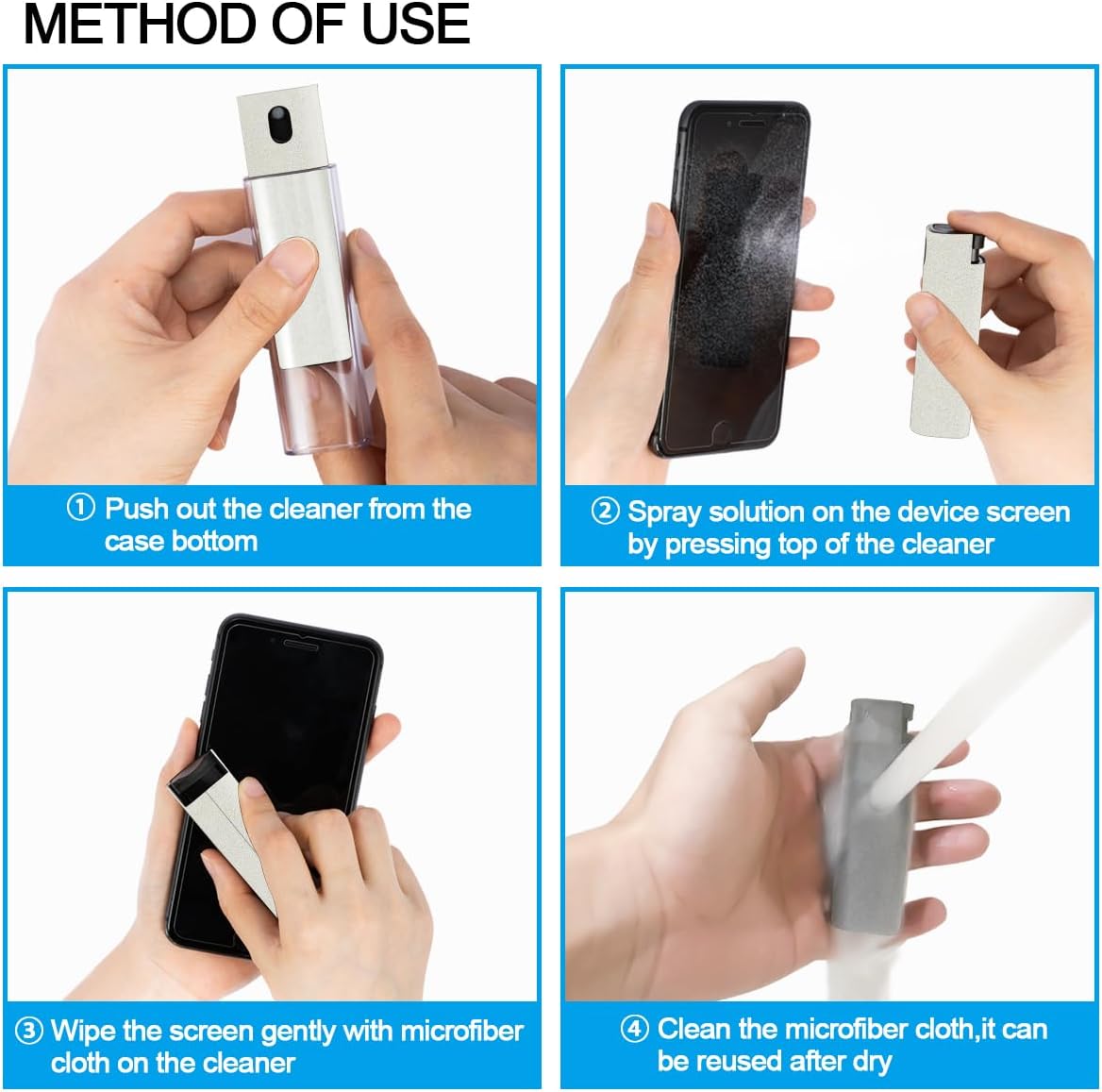 METHOD OF USE

① Push out the cleaner from the case bottom

② Spray solution on the device screen by pressing top of the cleaner

③ Wipe the screen gently with microfiber cloth on the cleaner

④ Clean the microfiber cloth,it can be reused after dry