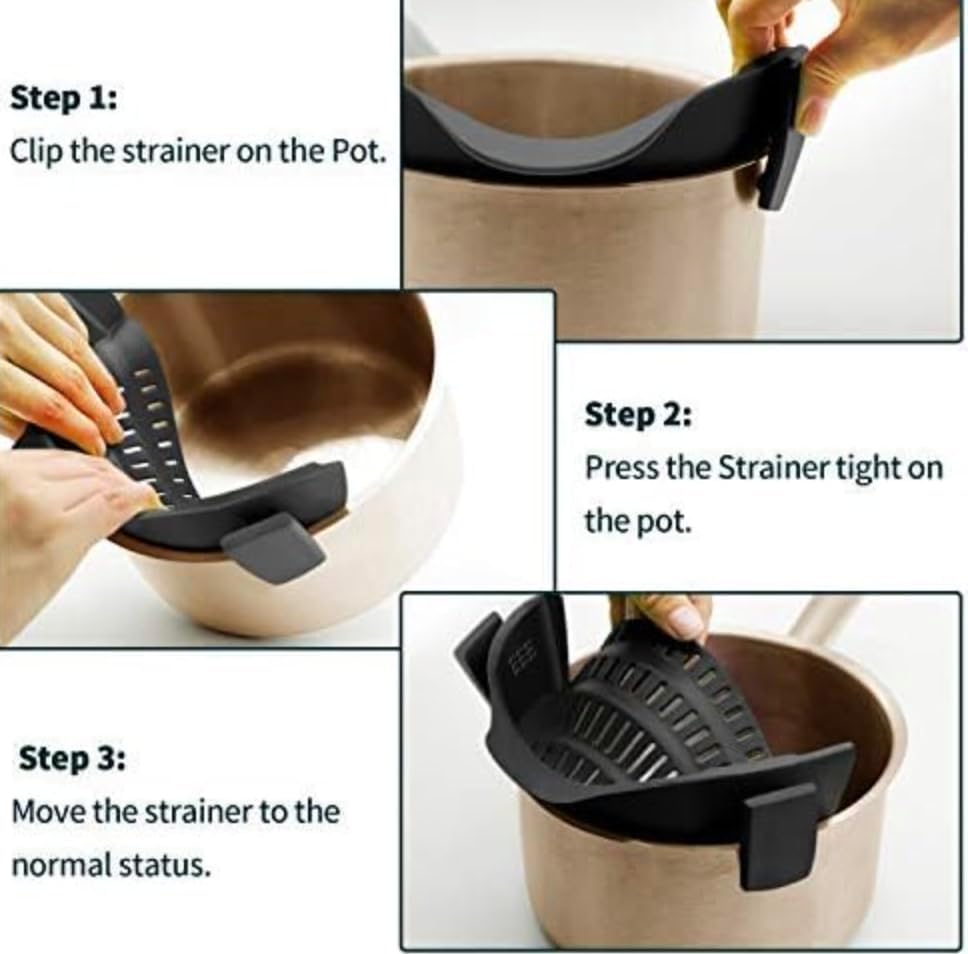 Step 1:
Clip the strainer on the Pot.

Step 2:
Press the Strainer tight on the pot.

Step 3:
Move the strainer to the normal status.