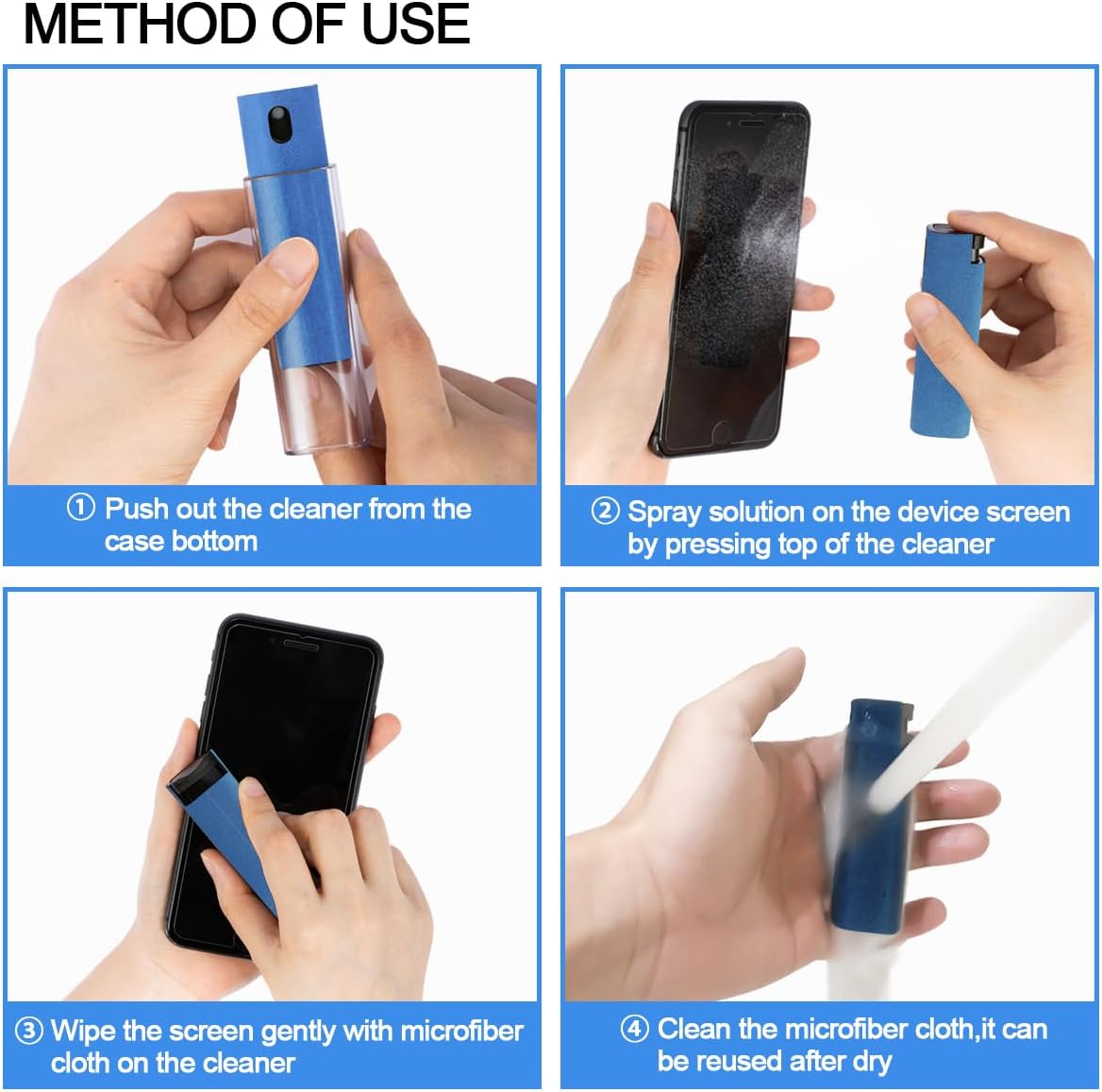 METHOD OF USE

① Push out the cleaner from the case bottom

② Spray solution on the device screen by pressing top of the cleaner

③ Wipe the screen gently with microfiber cloth on the cleaner

④ Clean the microfiber cloth,it can be reused after dry