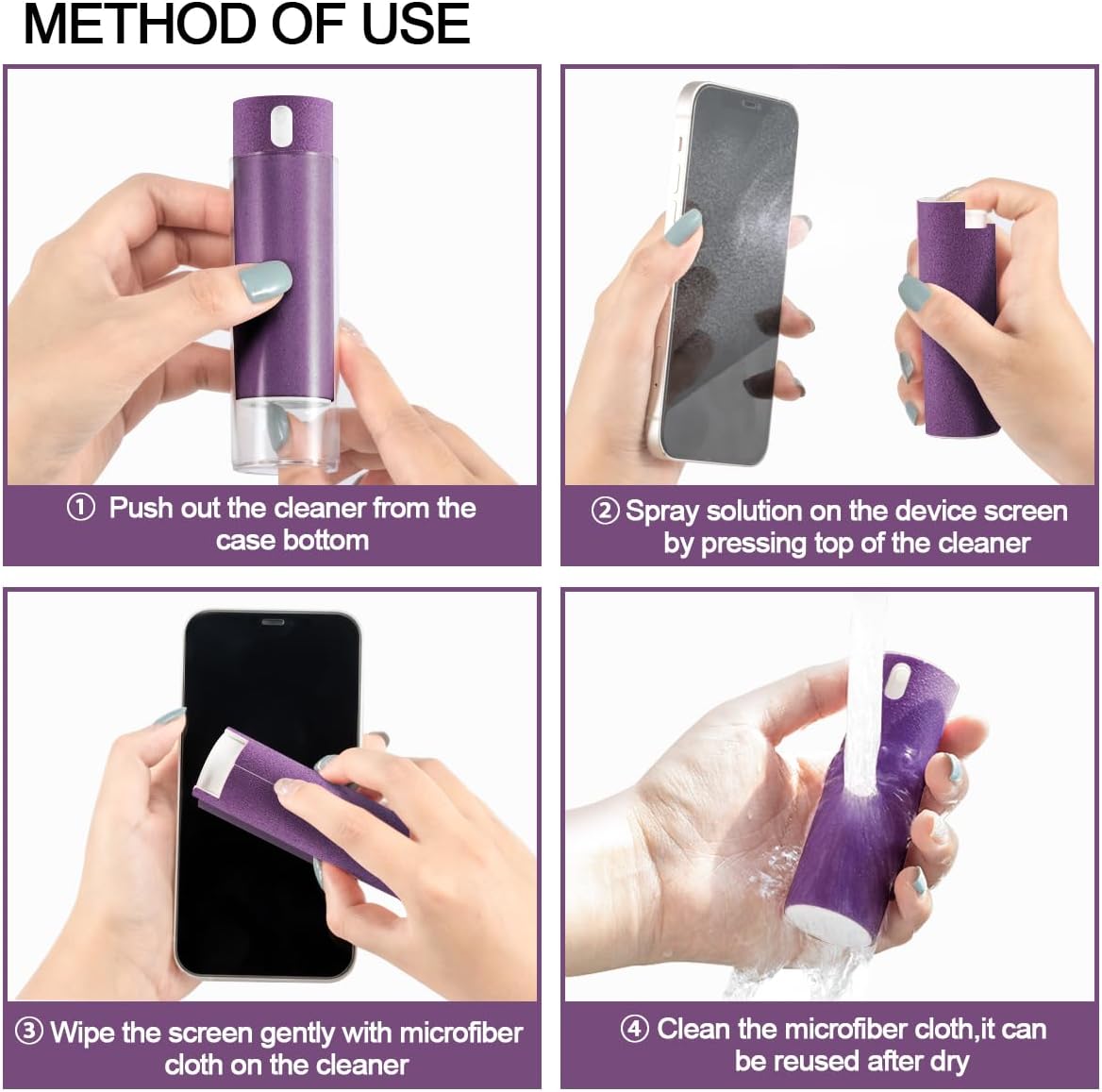 METHOD OF USE

① Push out the cleaner from the case bottom

② Spray solution on the device screen by pressing top of the cleaner

③ Wipe the screen gently with microfiber cloth on the cleaner

④ Clean the microfiber cloth,it can be reused after dry