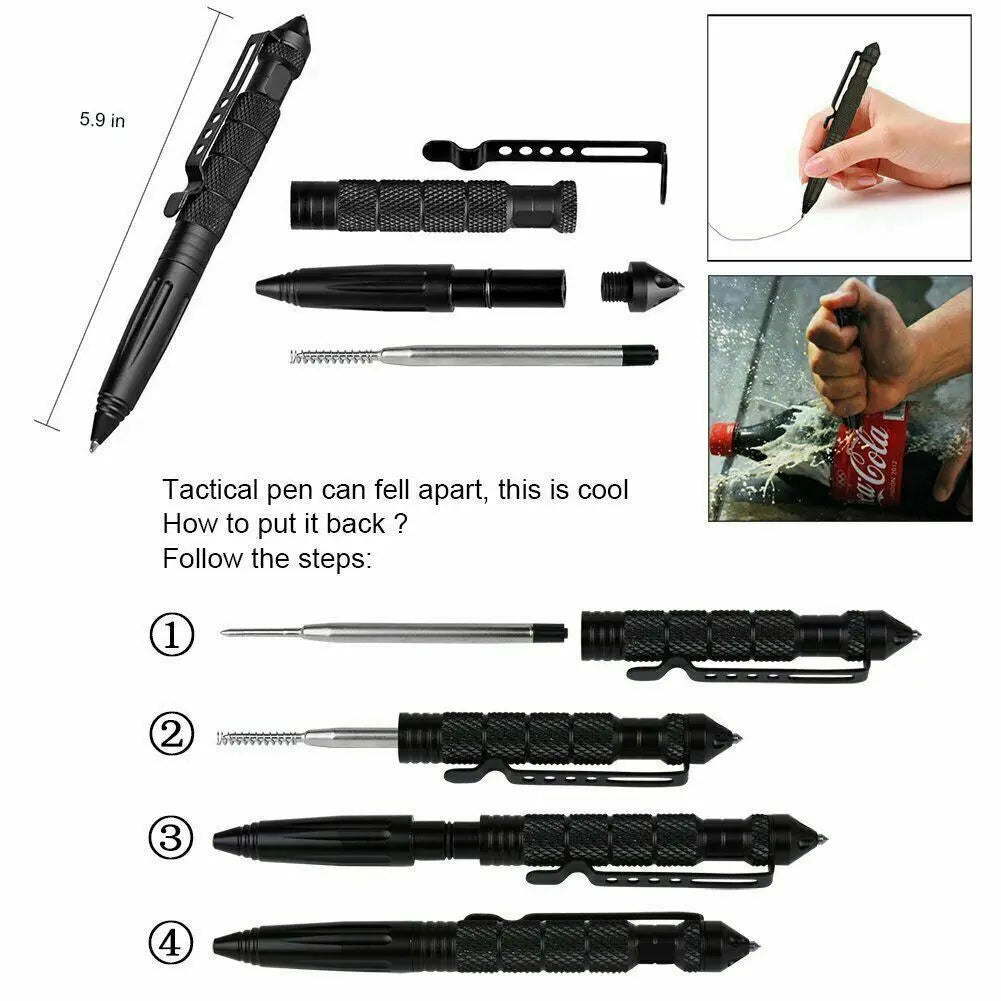 5.9 in

Coca-Cola

Tactical pen can fell apart, this is cool
How to put it back ?
Follow the steps:

①

②

③

④