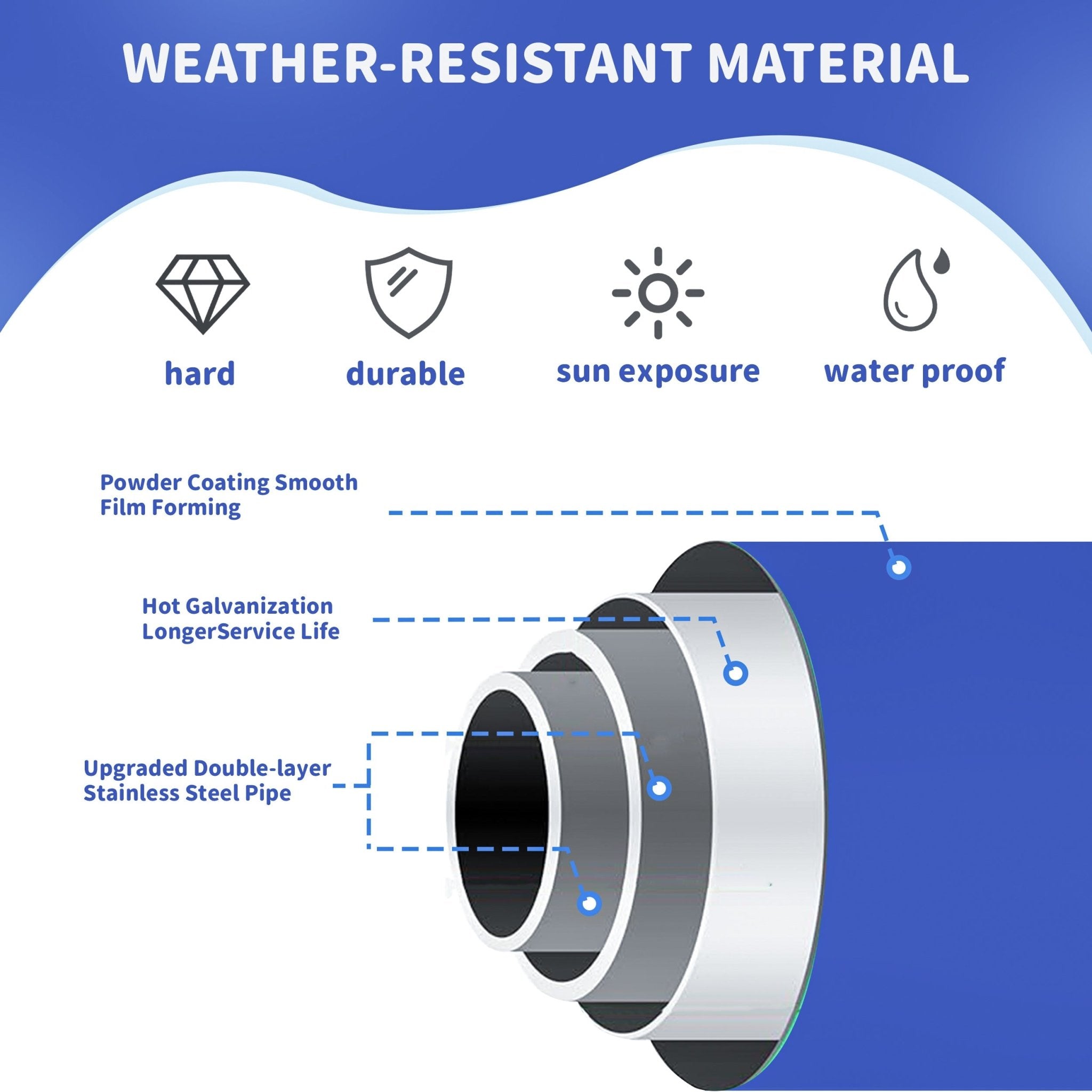 WEATHER-RESISTANT MATERIAL

hard

durable

sun exposure

water proof

Powder Coating Smooth Film Forming

Hot Galvanization LongerService Life

Upgraded Double-layer Stainless Steel Pipe