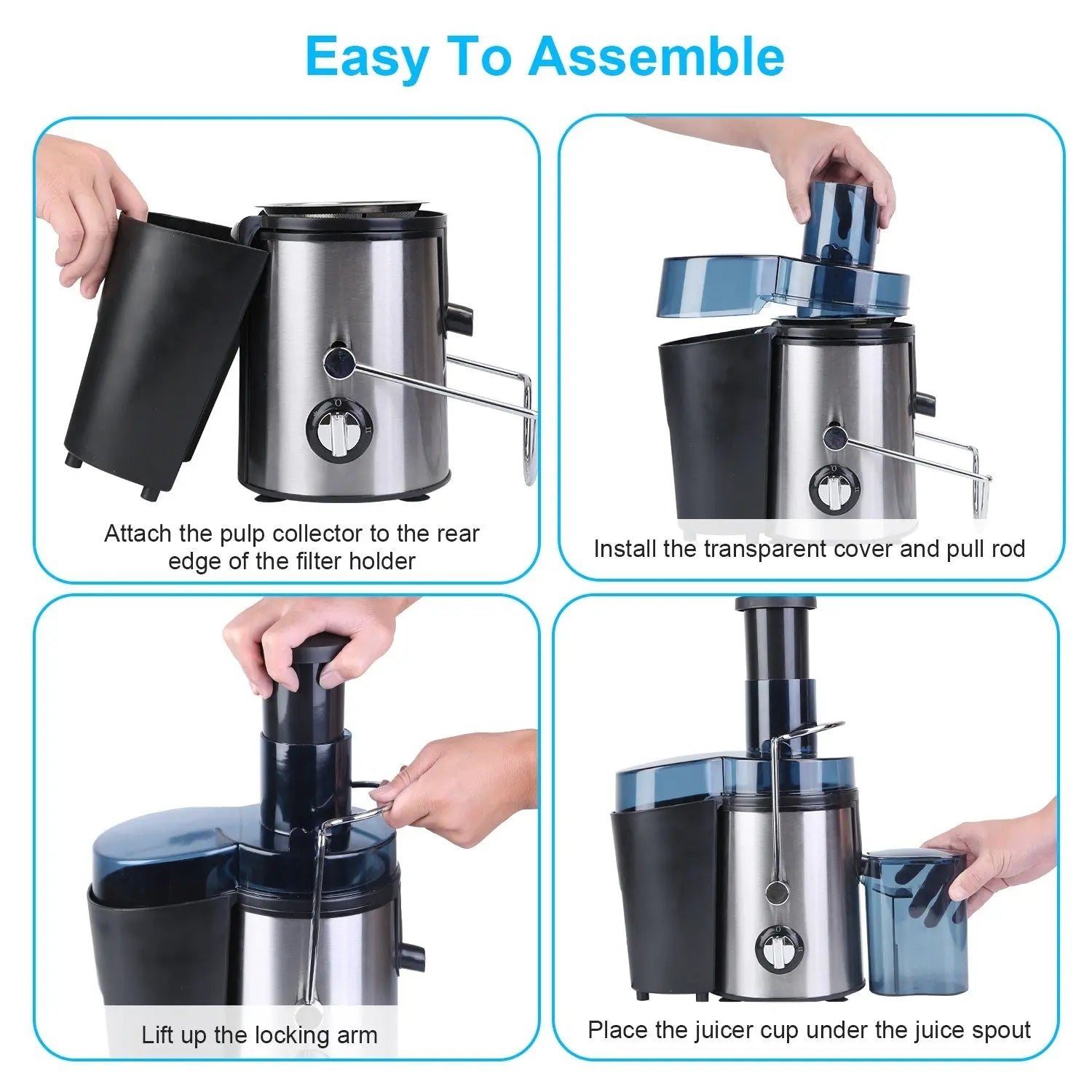 Easy To Assemble

Attach the pulp collector to the rear edge of the filter holder

Install the transparent cover and pull rod

Lift up the locking arm

Place the juicer cup under the juice spout